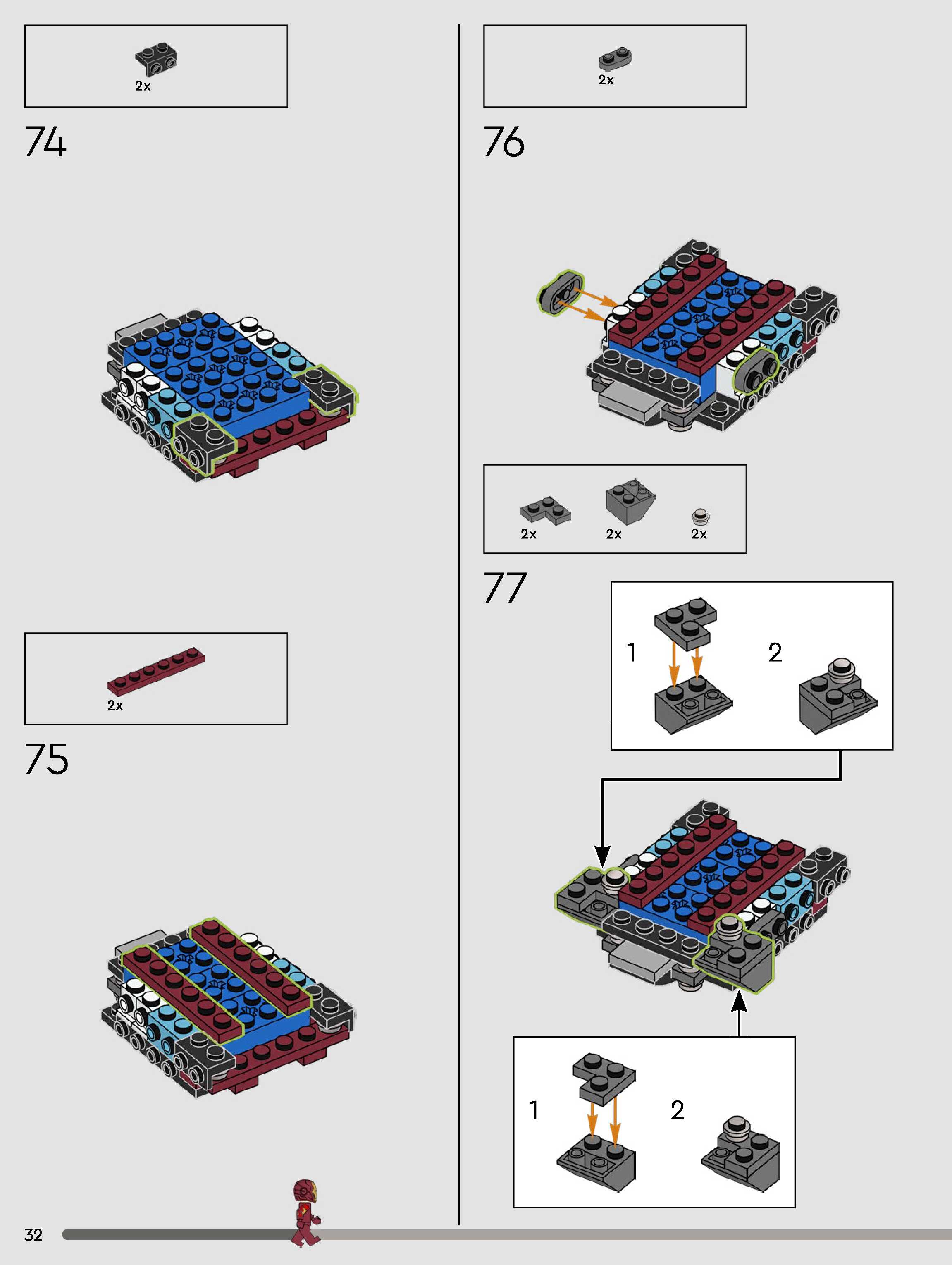 2x

74

2x

75

2x

76

2x 2x 2x

77

1 2

1 2

32