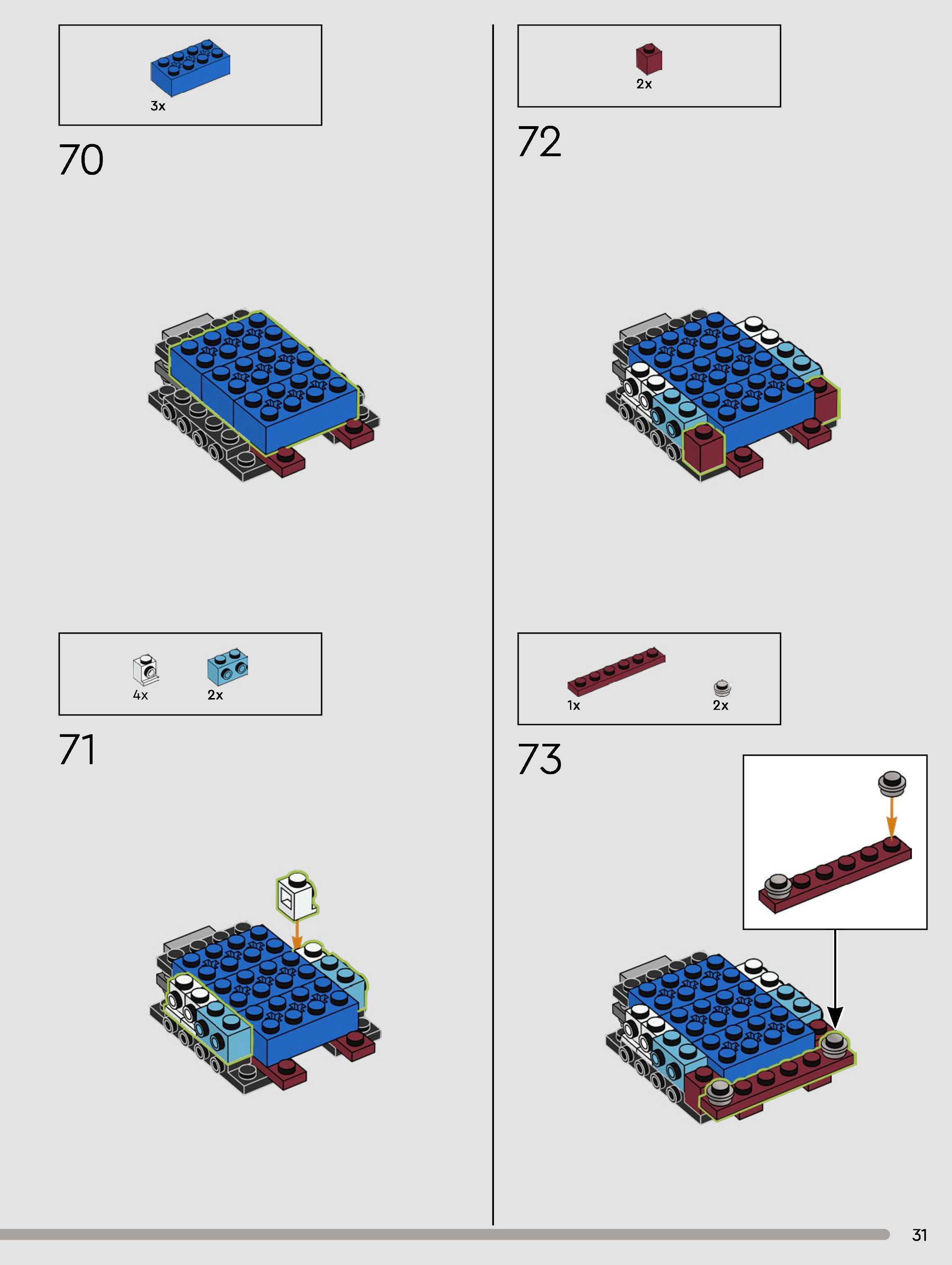 3x

70

4x

2x

71

2x

72

1x

2x

73

31