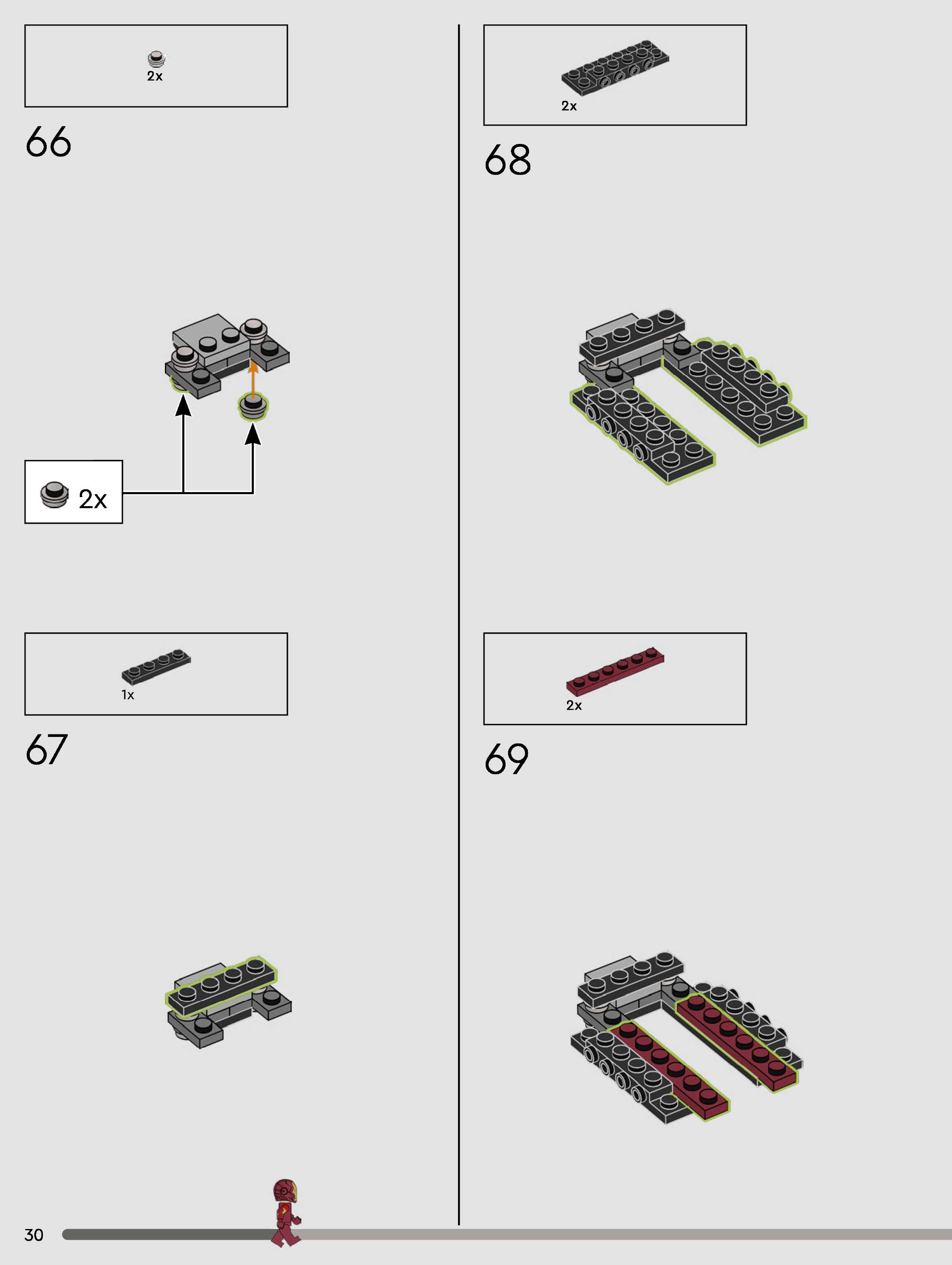 2x

66

2x

1x

67

2x

68

2x

69

30