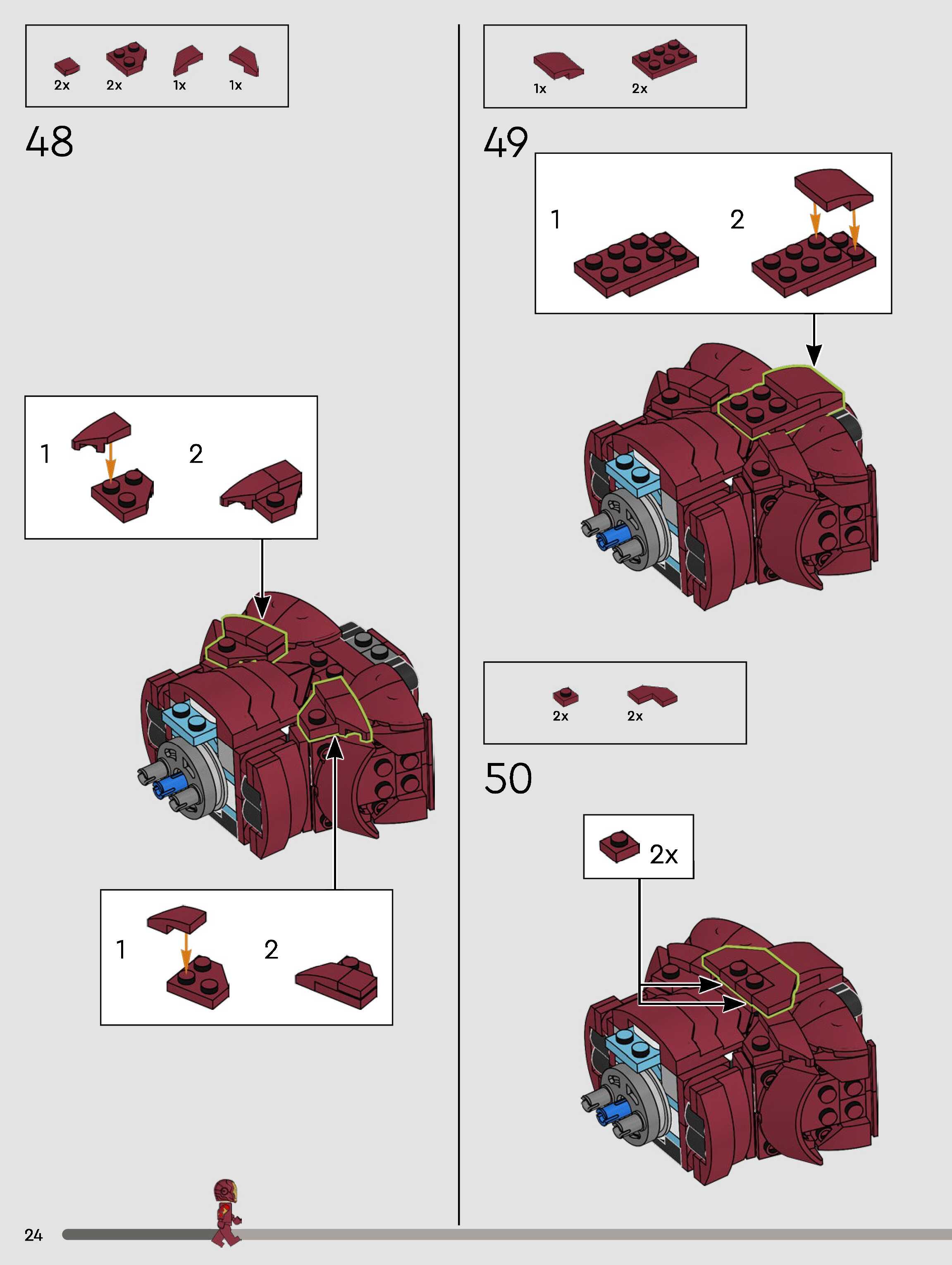 2x 2x 1x 1x

48

1 2

1 2

1x 2x

49

1 2

2x 2x

50

2x

24