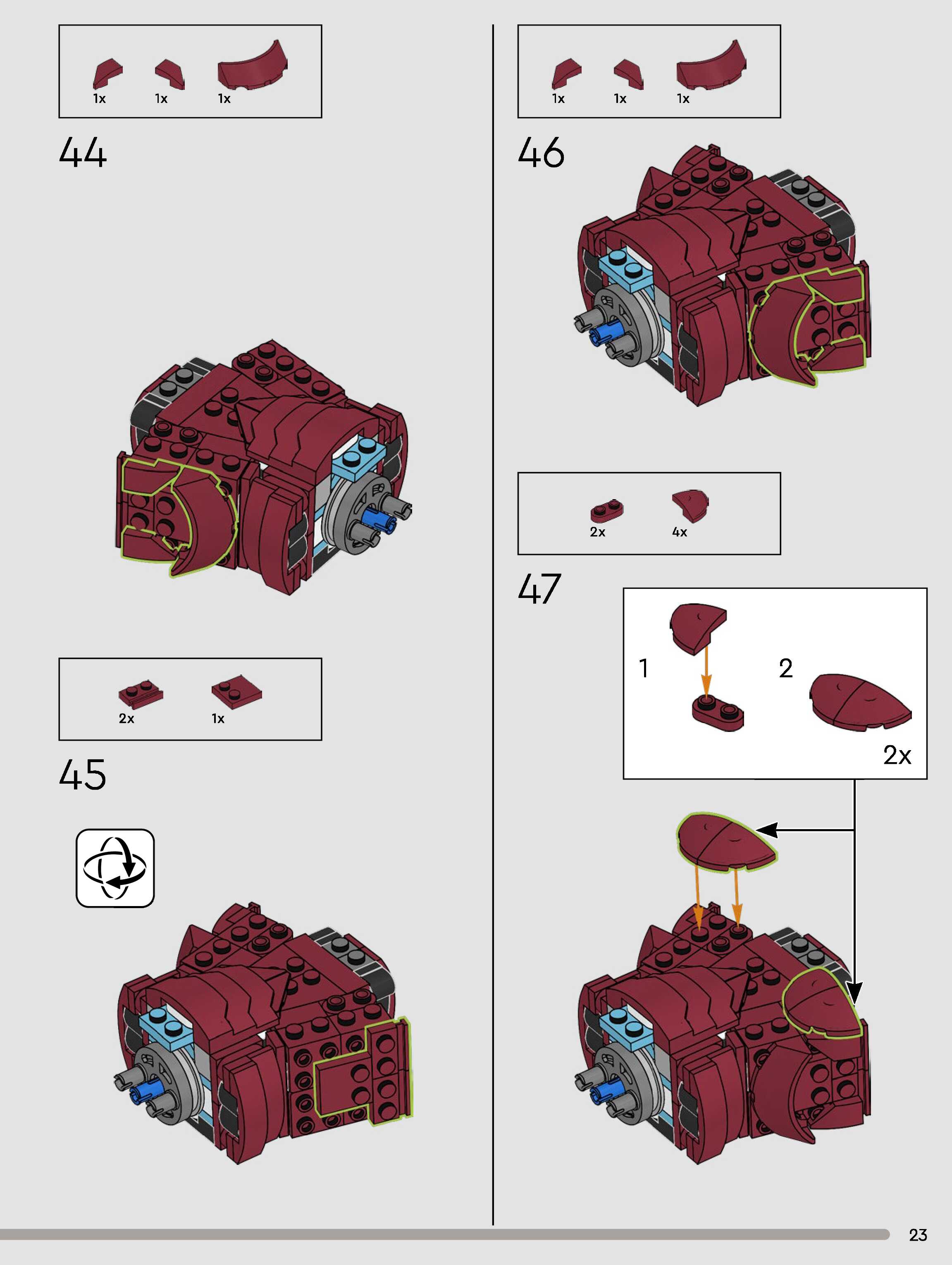 1x 1x 1x

44

2x 1x

45

1x 1x 1x

46

2x 4x

47

1

2

2x

23