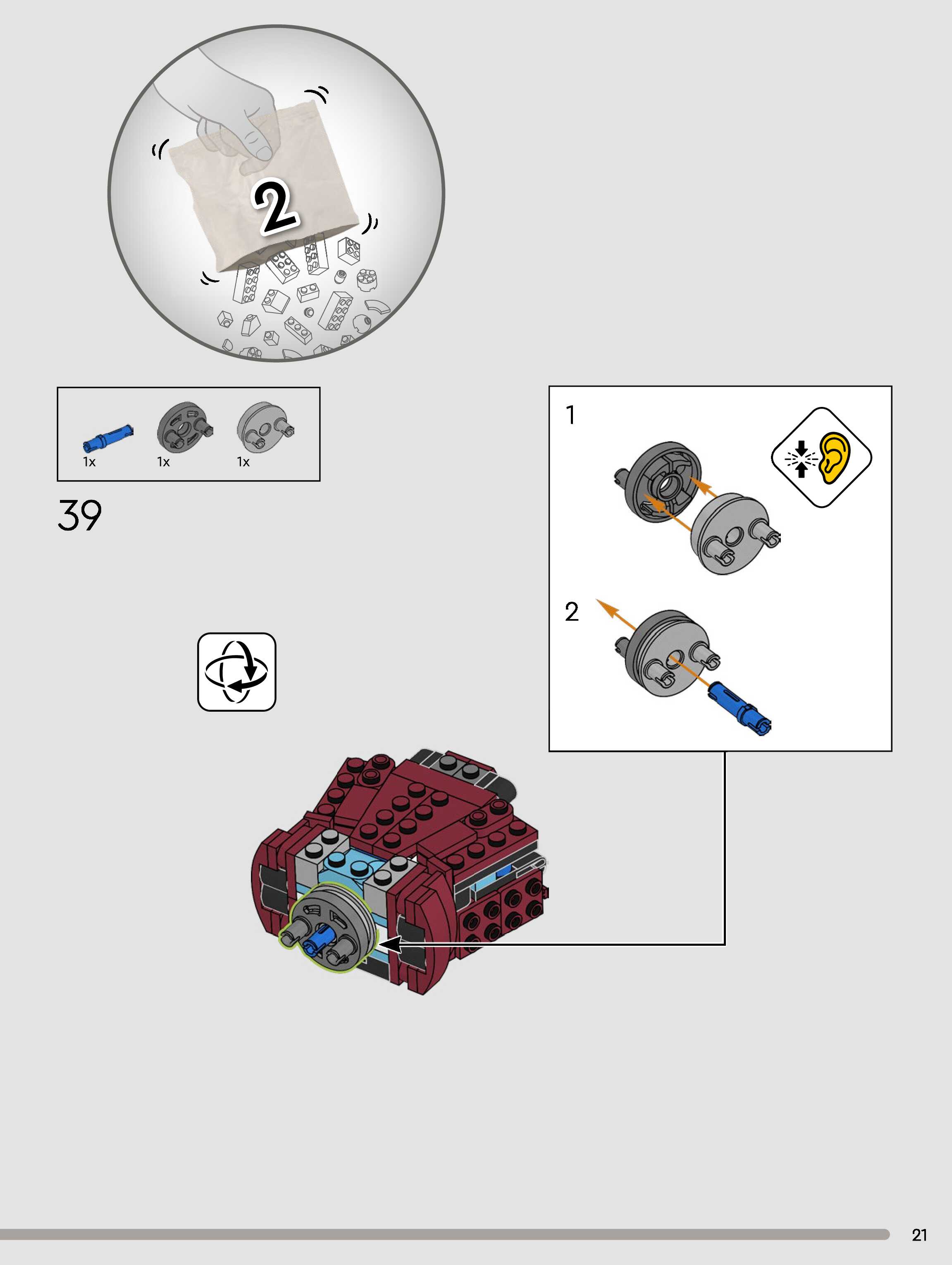 2

1x 1x 1x

39

1

2

21