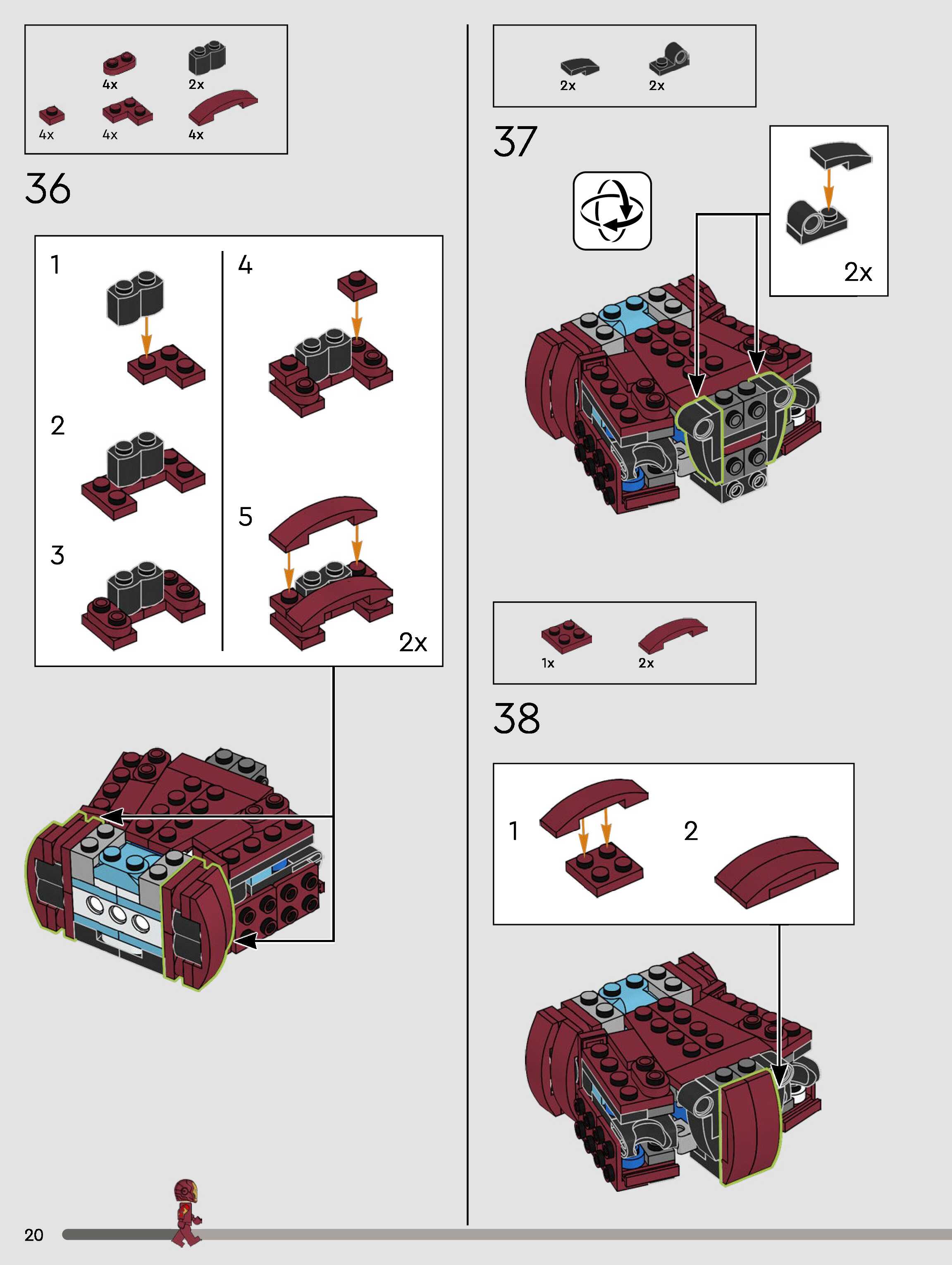 4x 2x
4x 4x 4x

36

1

2

3

4

5

2x

2x 2x

37

2x

1x 2x

38

1

2

20