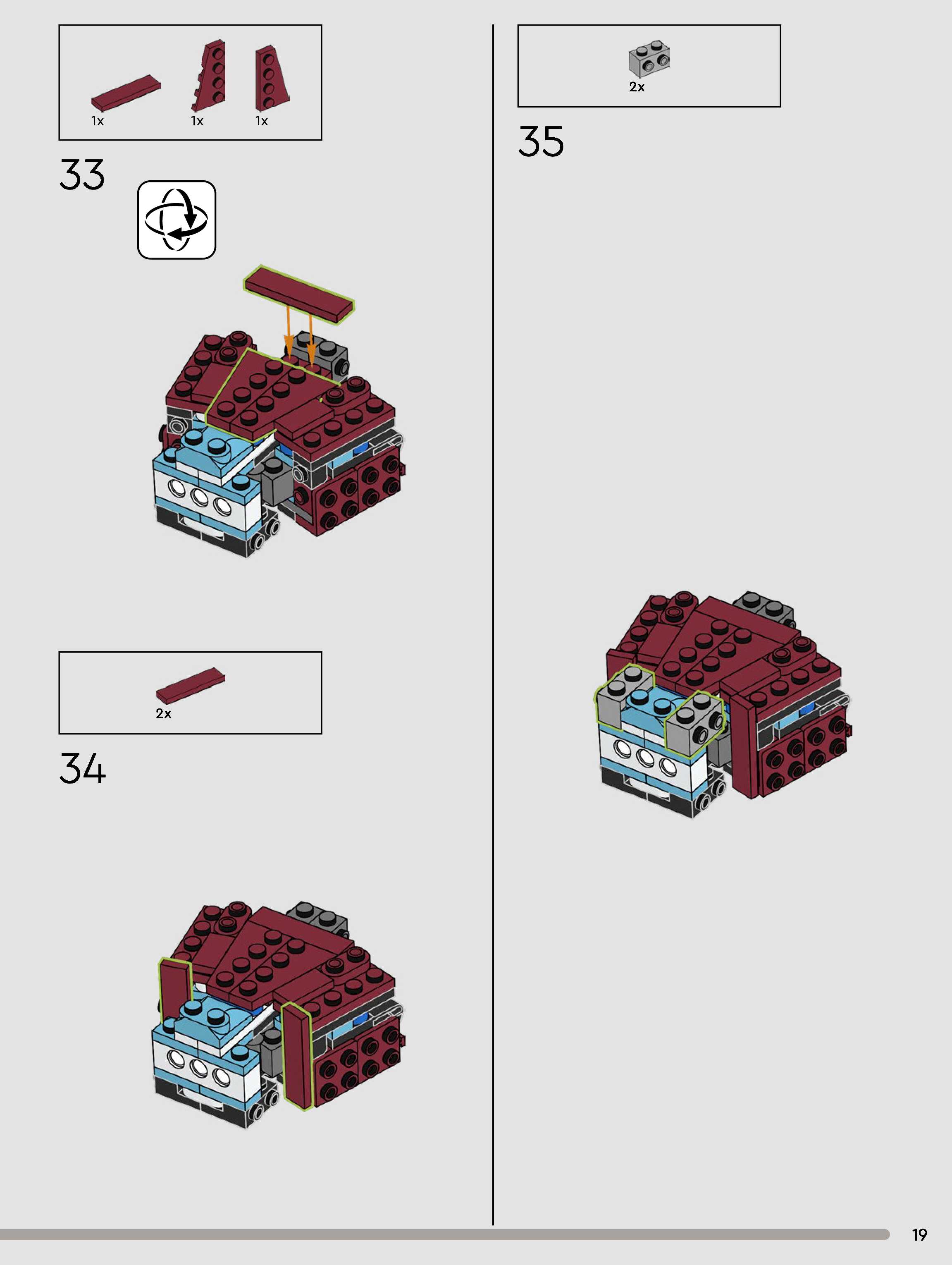 1x 1x 1x

33

2x

34

2x

35

19