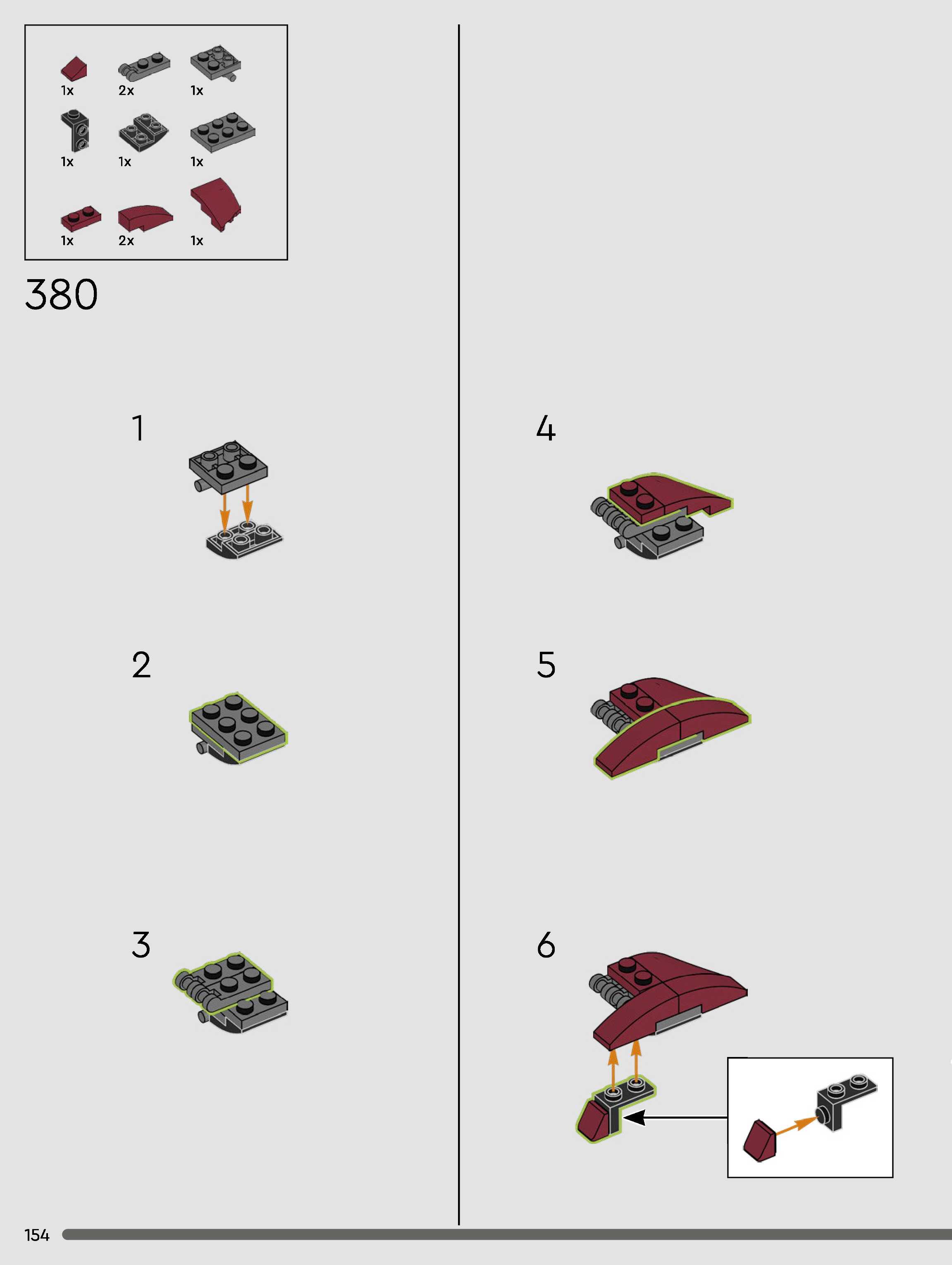 1x 2x 1x
1x 1x 1x
1x 2x 1x

380

1

2

3

4

5

6

154