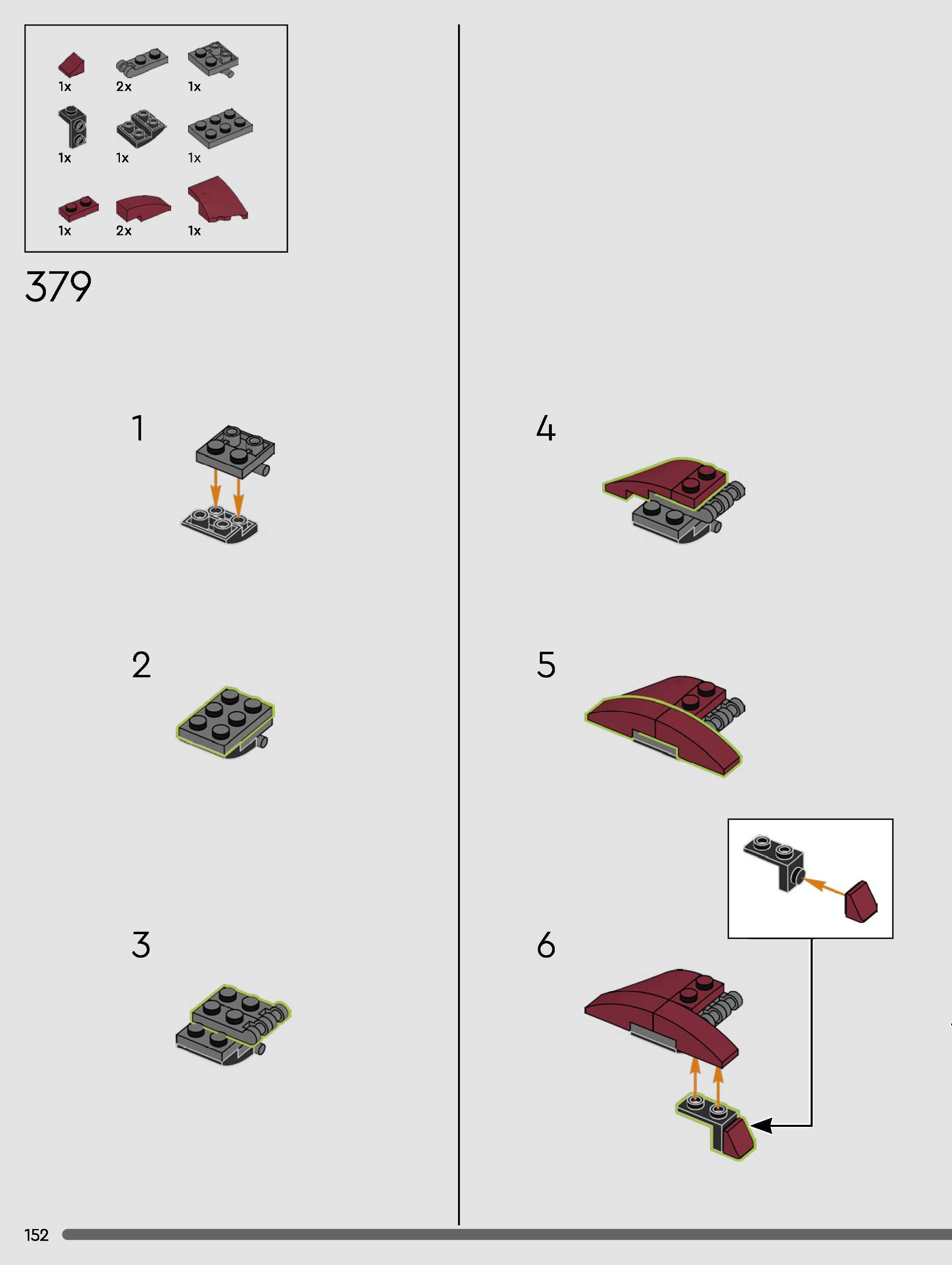 1x 2x 1x

1x 1x 1x

1x 2x 1x

379

1

2

3

4

5

6

152