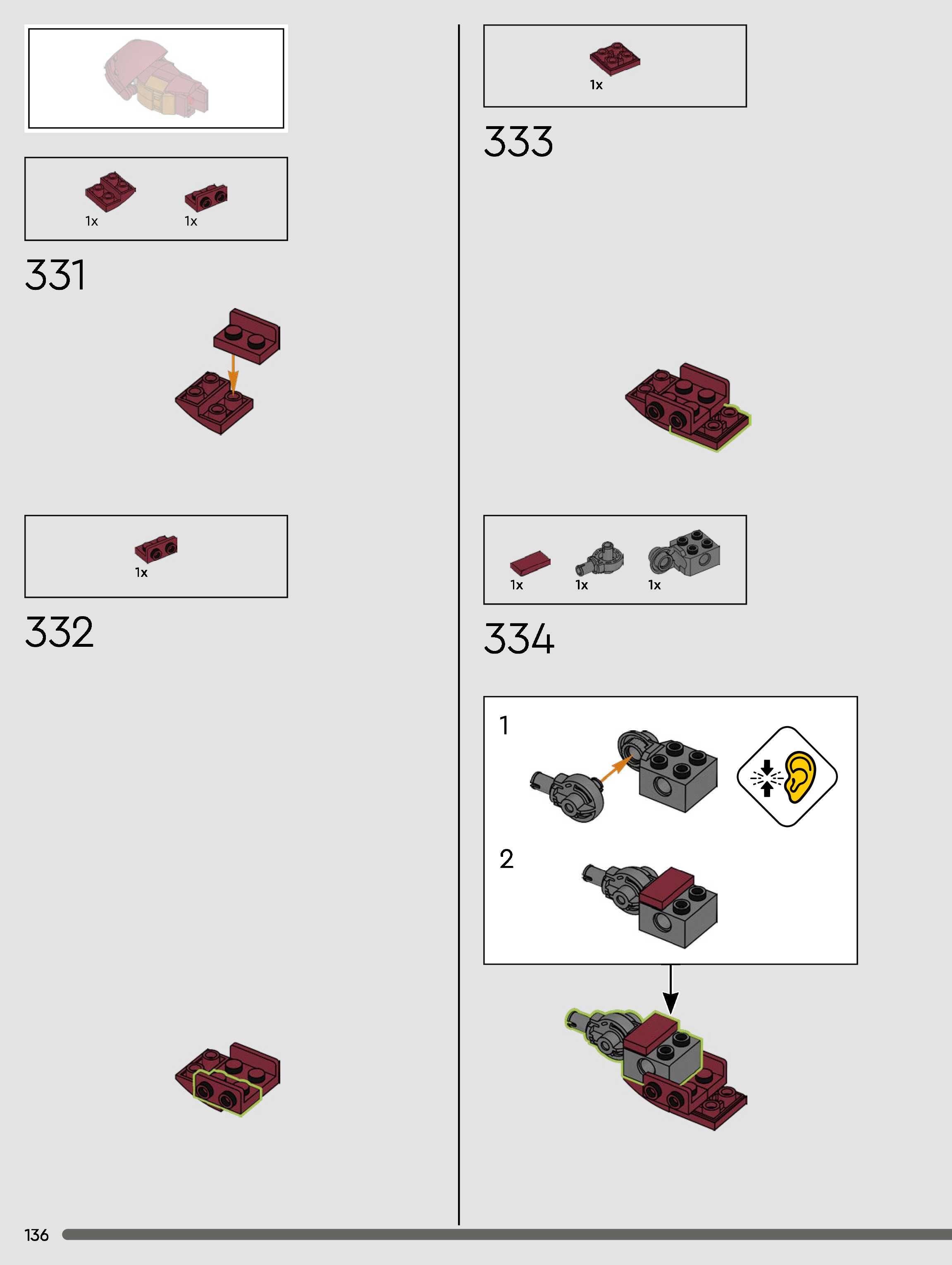 1x

1x

331

1x

332

1x

333

1x

1x

1x

334

1

2

136