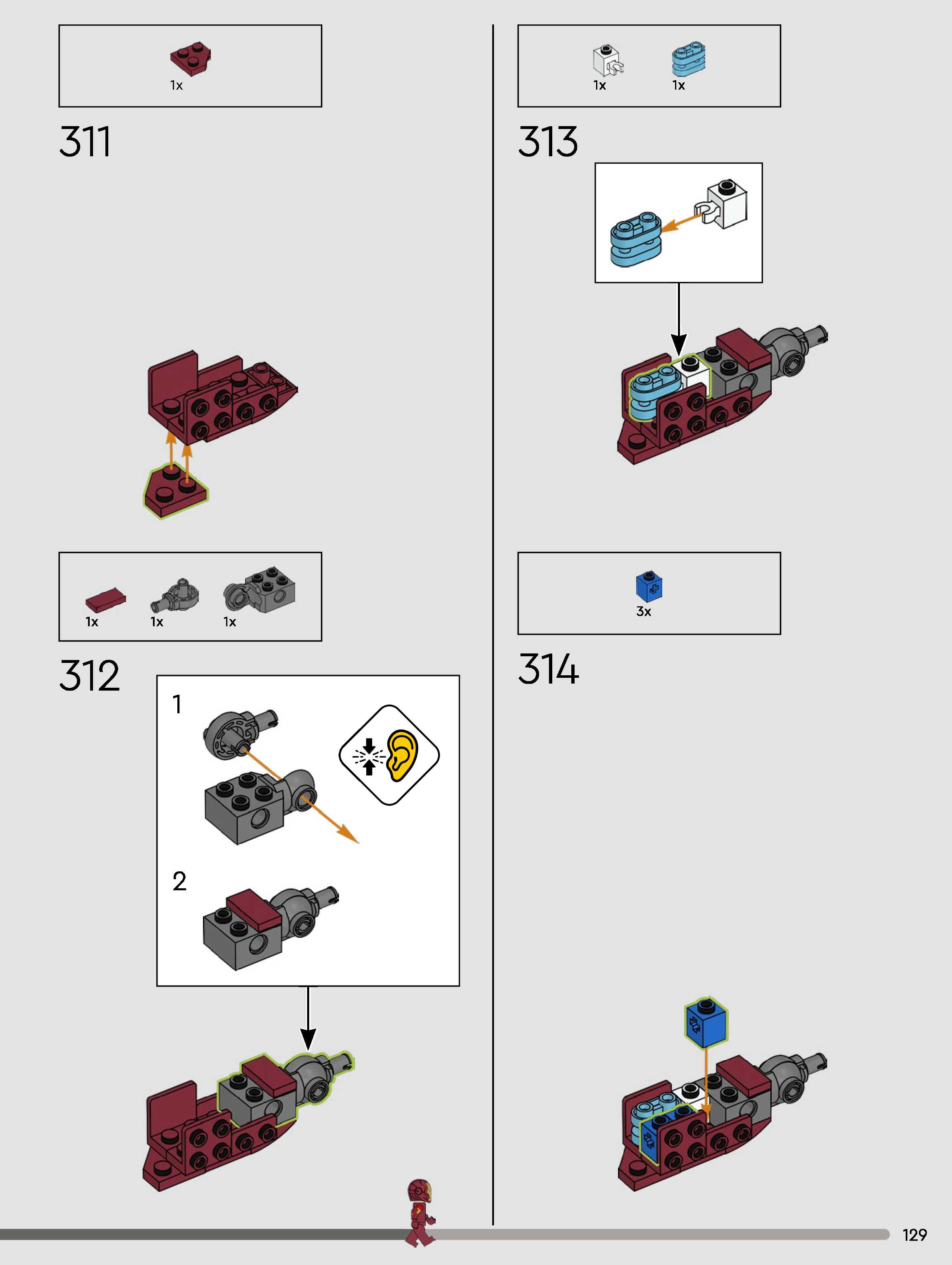 1x

311

1x 1x 1x

312

1

2

1x 1x

313

3x

314

129