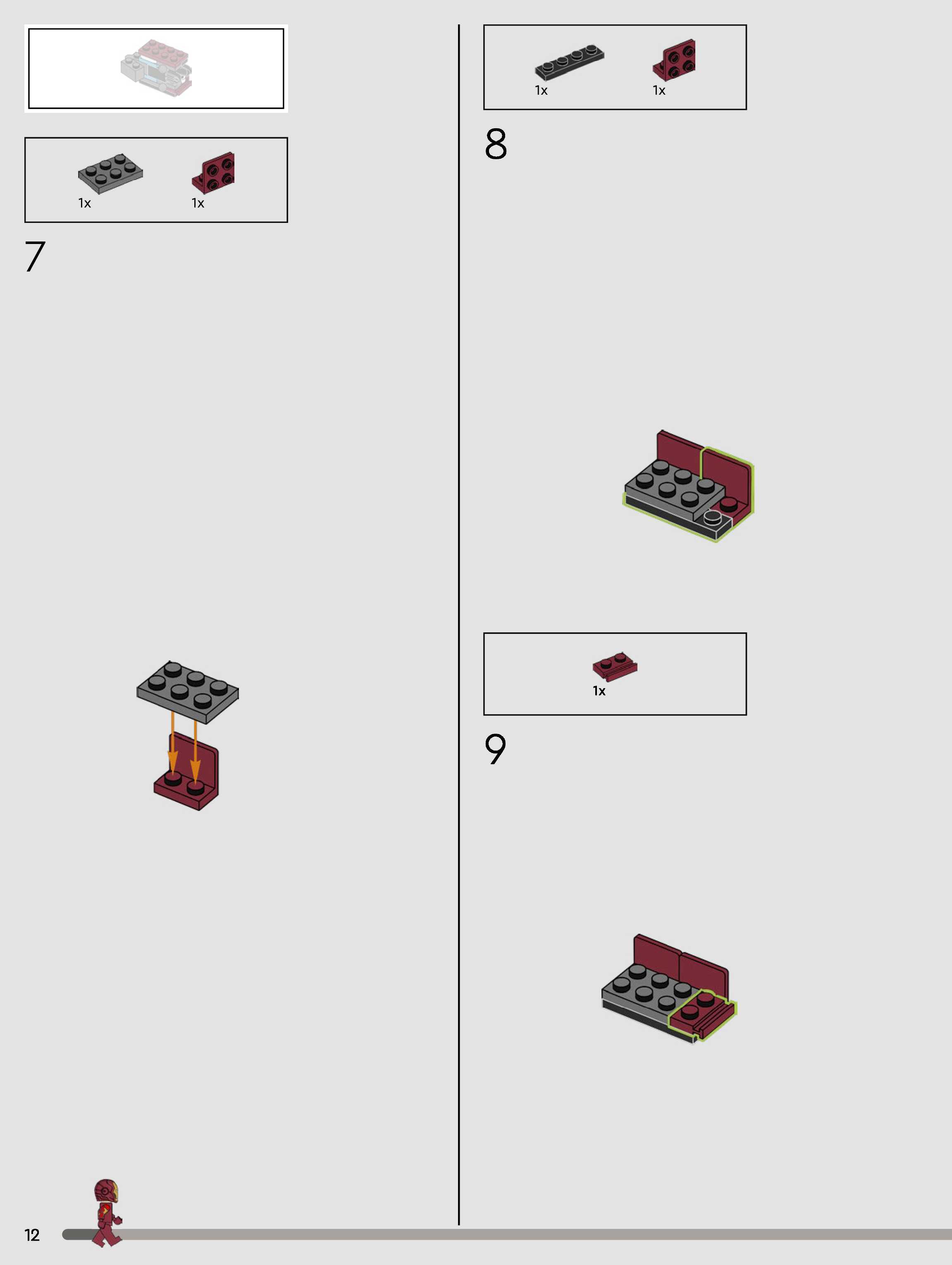 1x
1x

7

1x
1x

8

1x

9

12