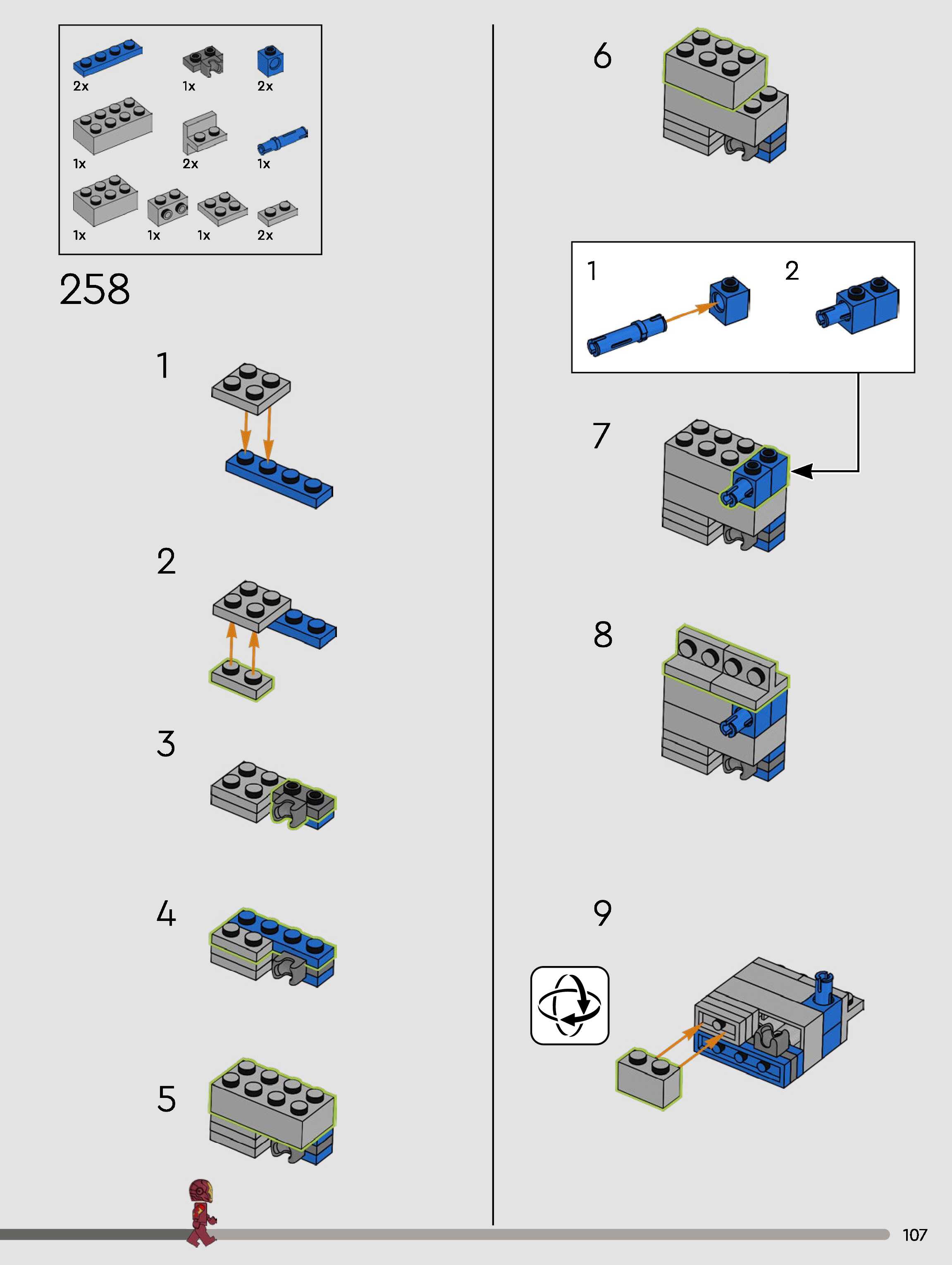 2x
1x
2x
1x
2x
1x
1x
1x
1x
2x

258

1

2

3

4

5

6

1

2

7

8

9

107