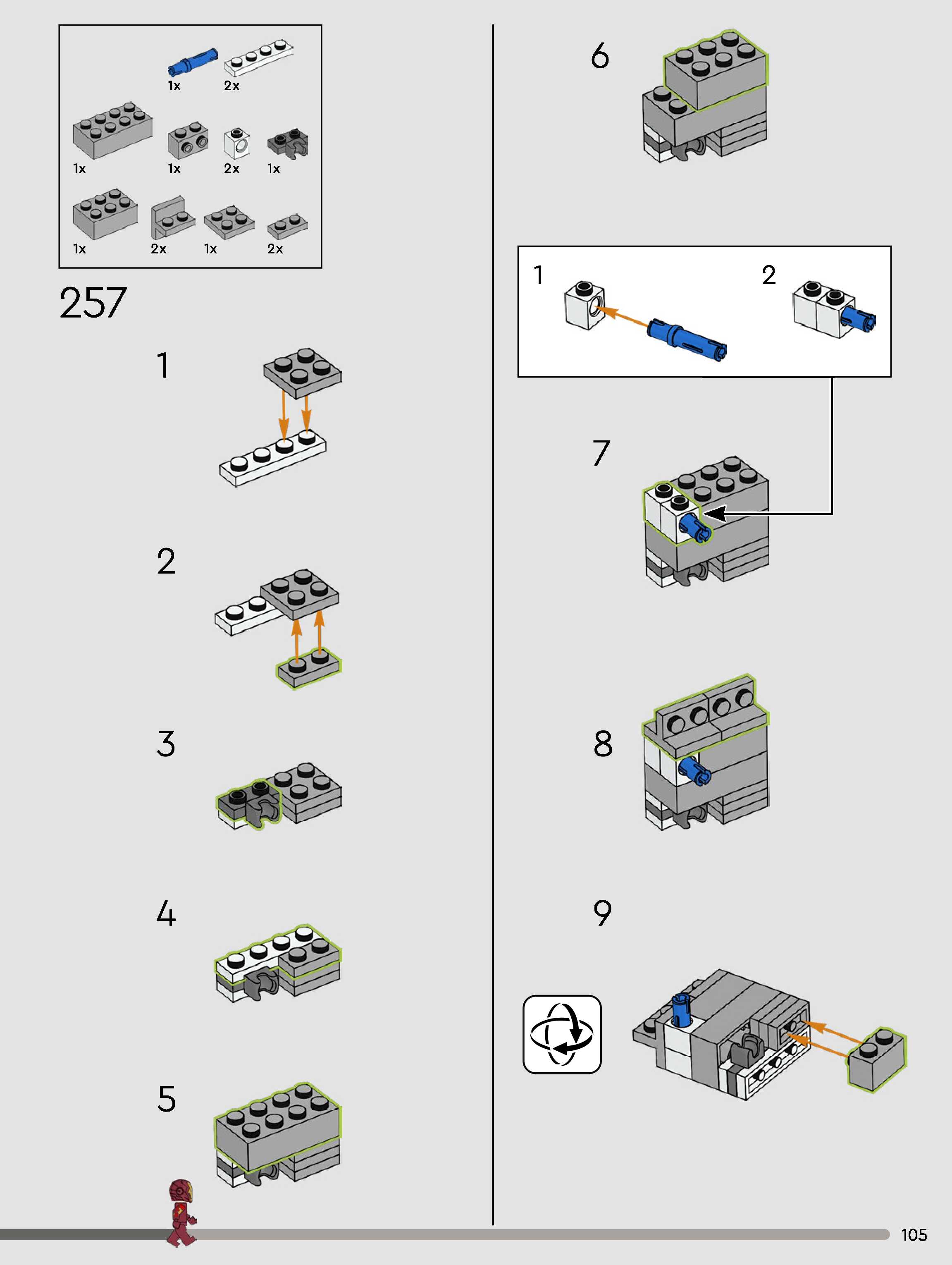 1x 2x

1x 1x 2x 1x

1x 2x 1x 2x

257

1

2

3

4

5

6

1 2

7

8

9

105