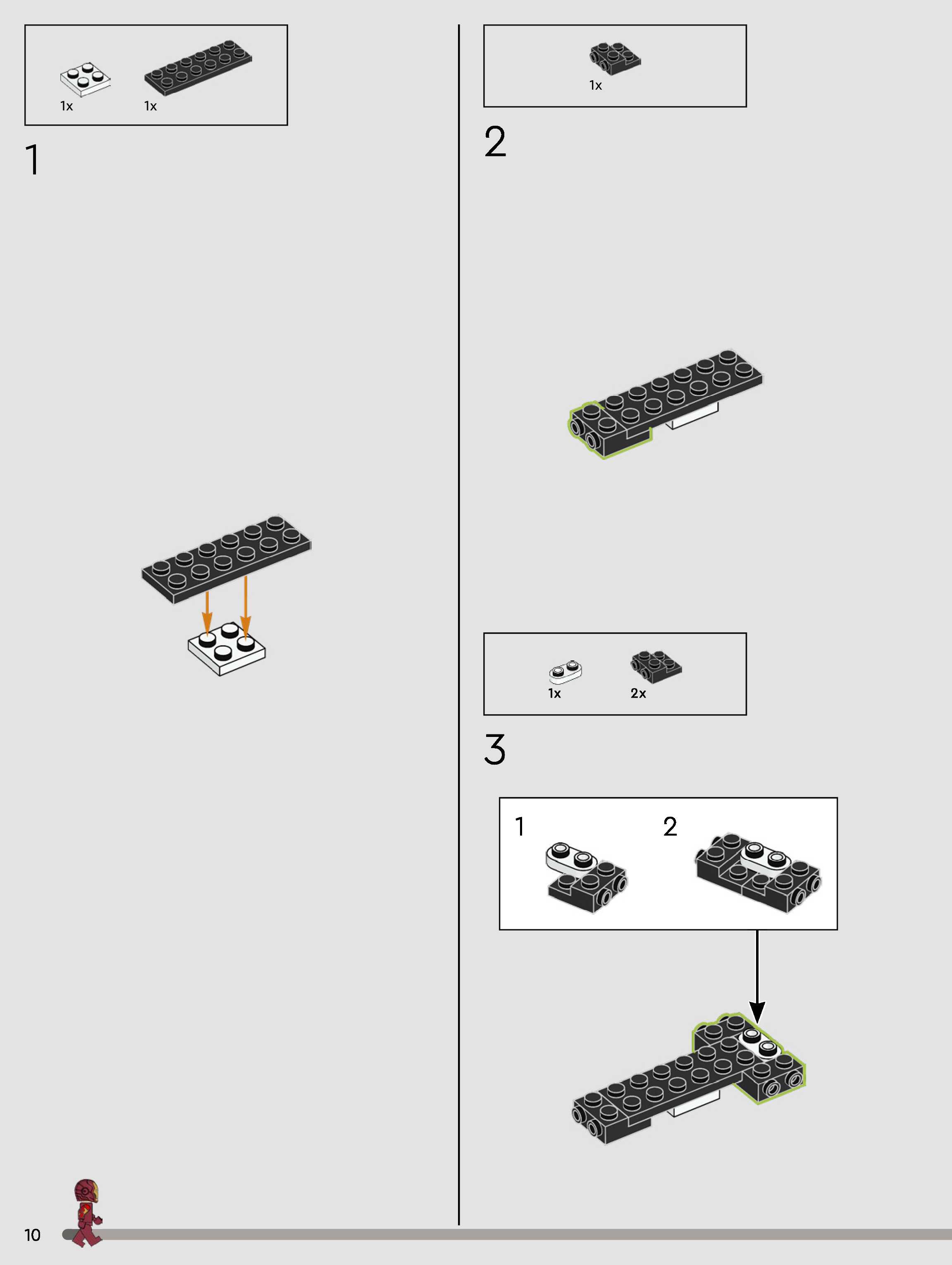 1x 1x

1

1x

2

1x 2x

3

1 2

10