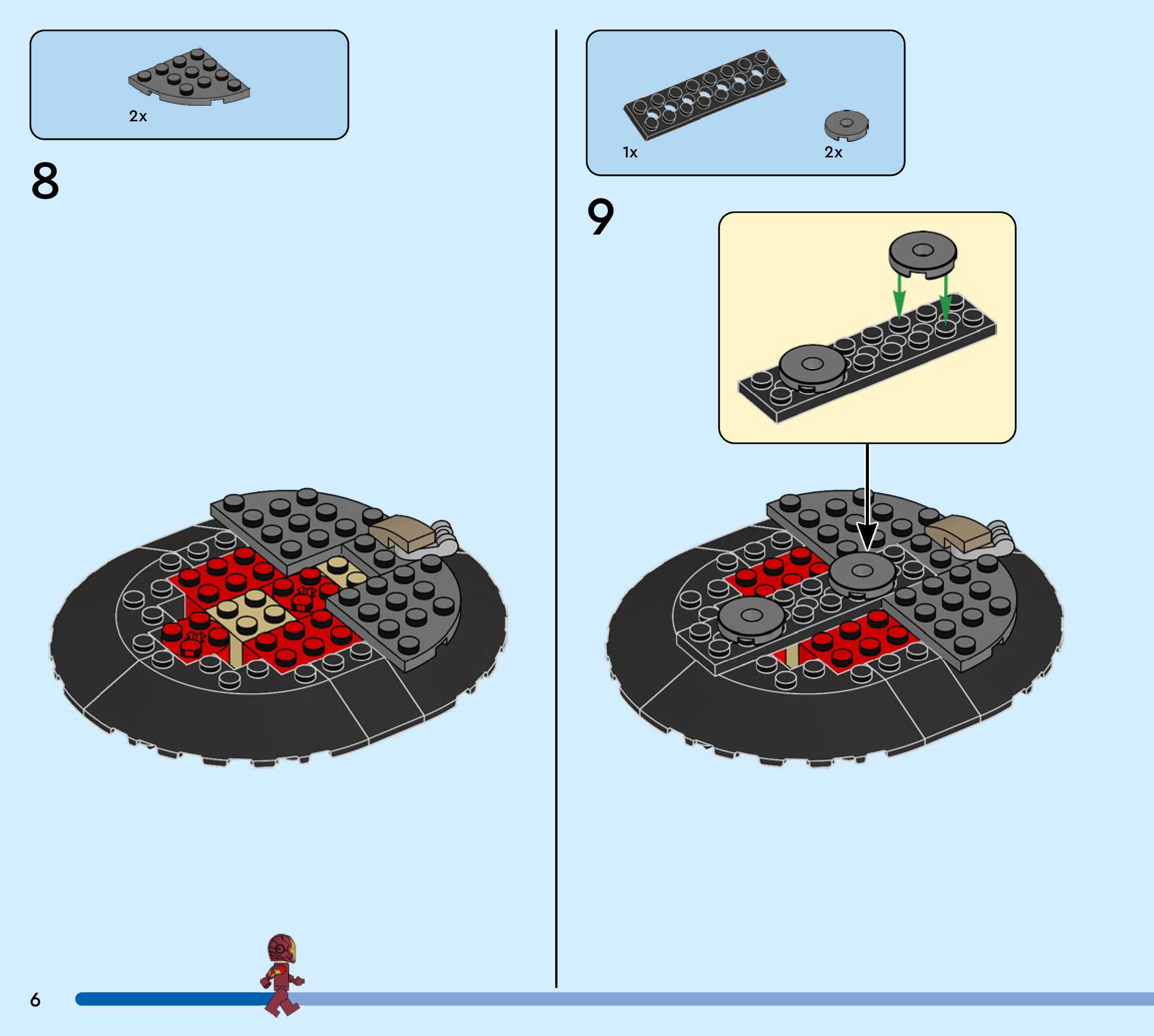 2x

8

1x

2x

9

6