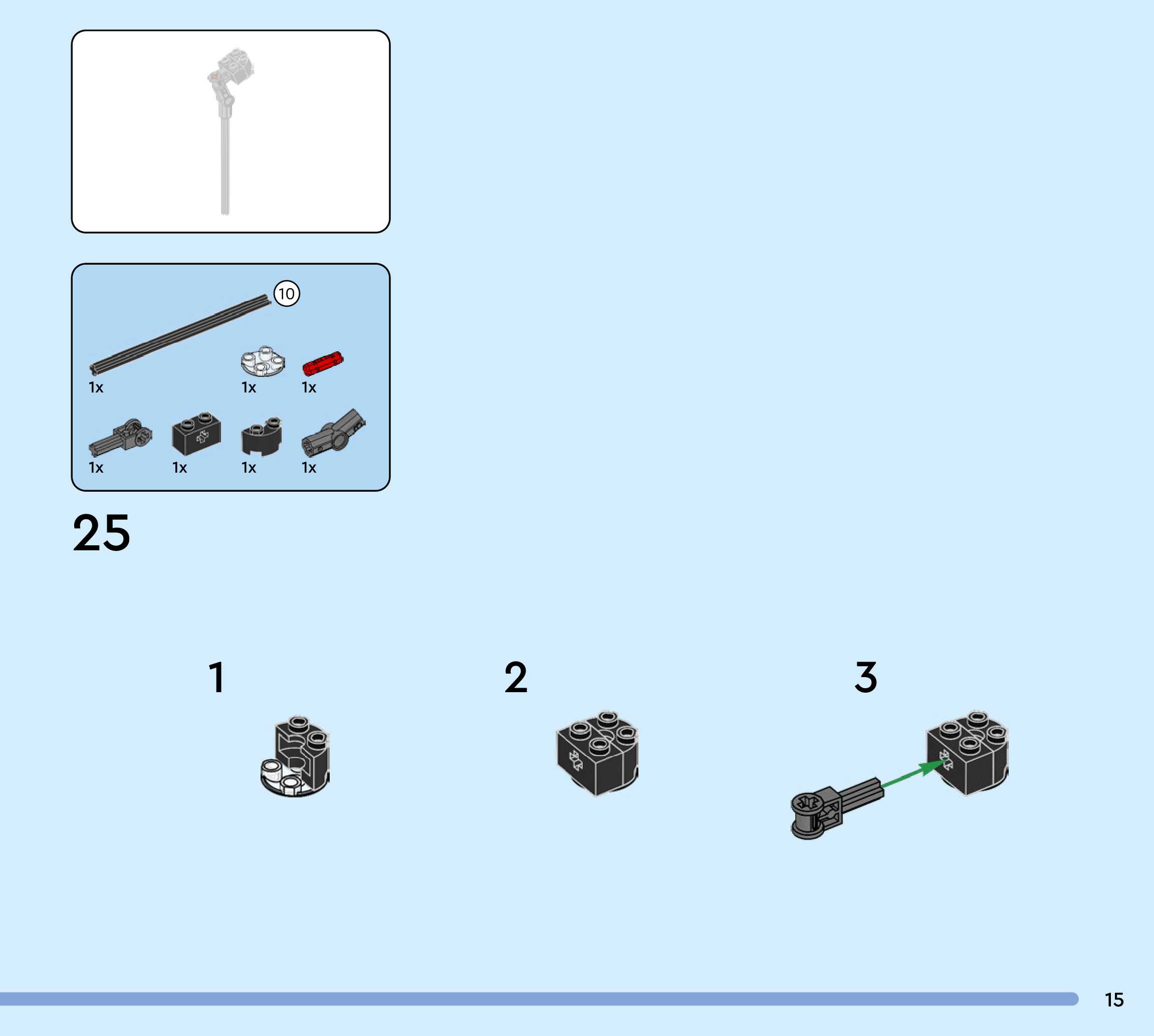 10

1x 1x 1x

1x 1x 1x 1x

25

1

2

3

15