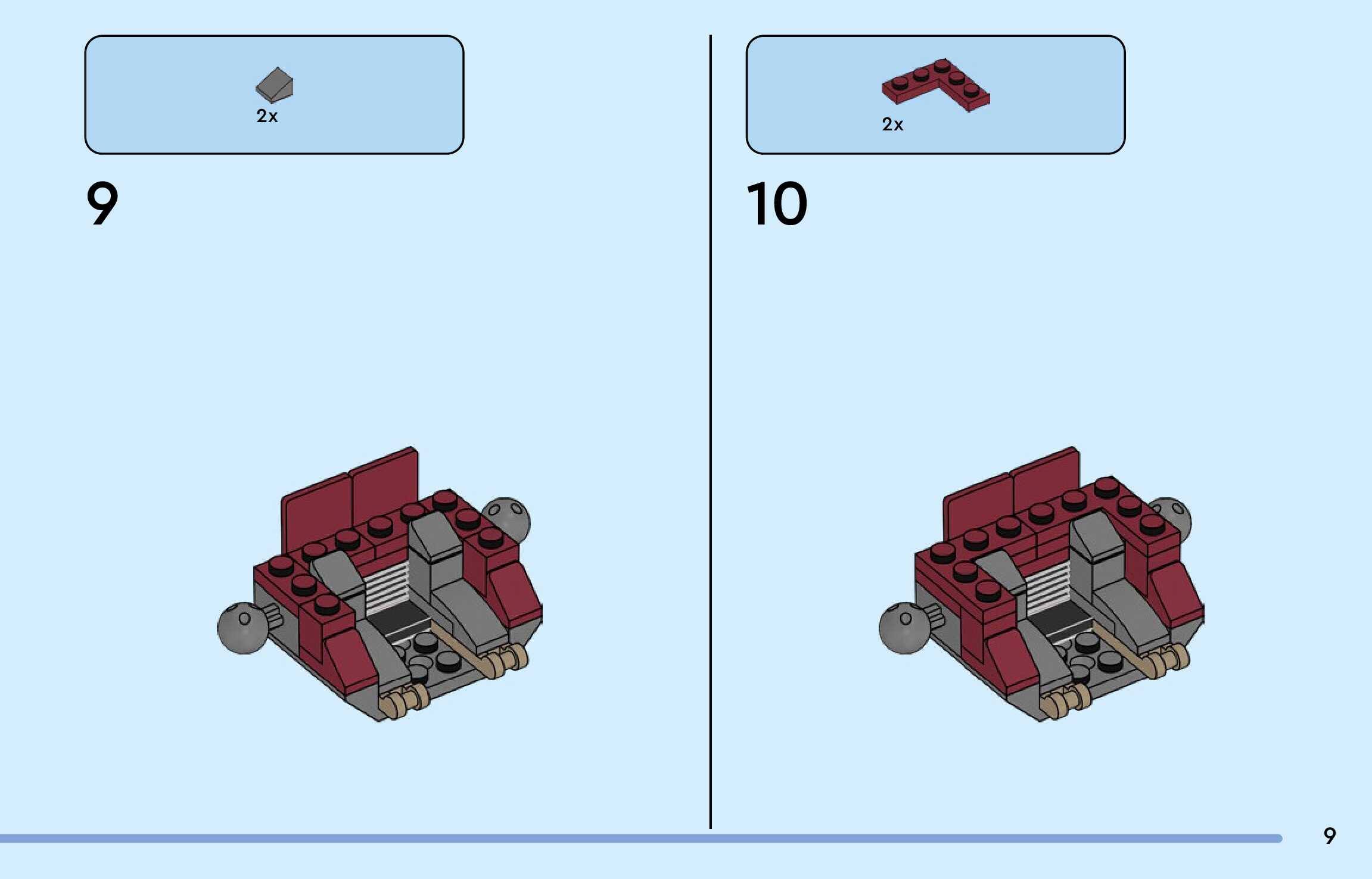 2x

9

2x

10

9