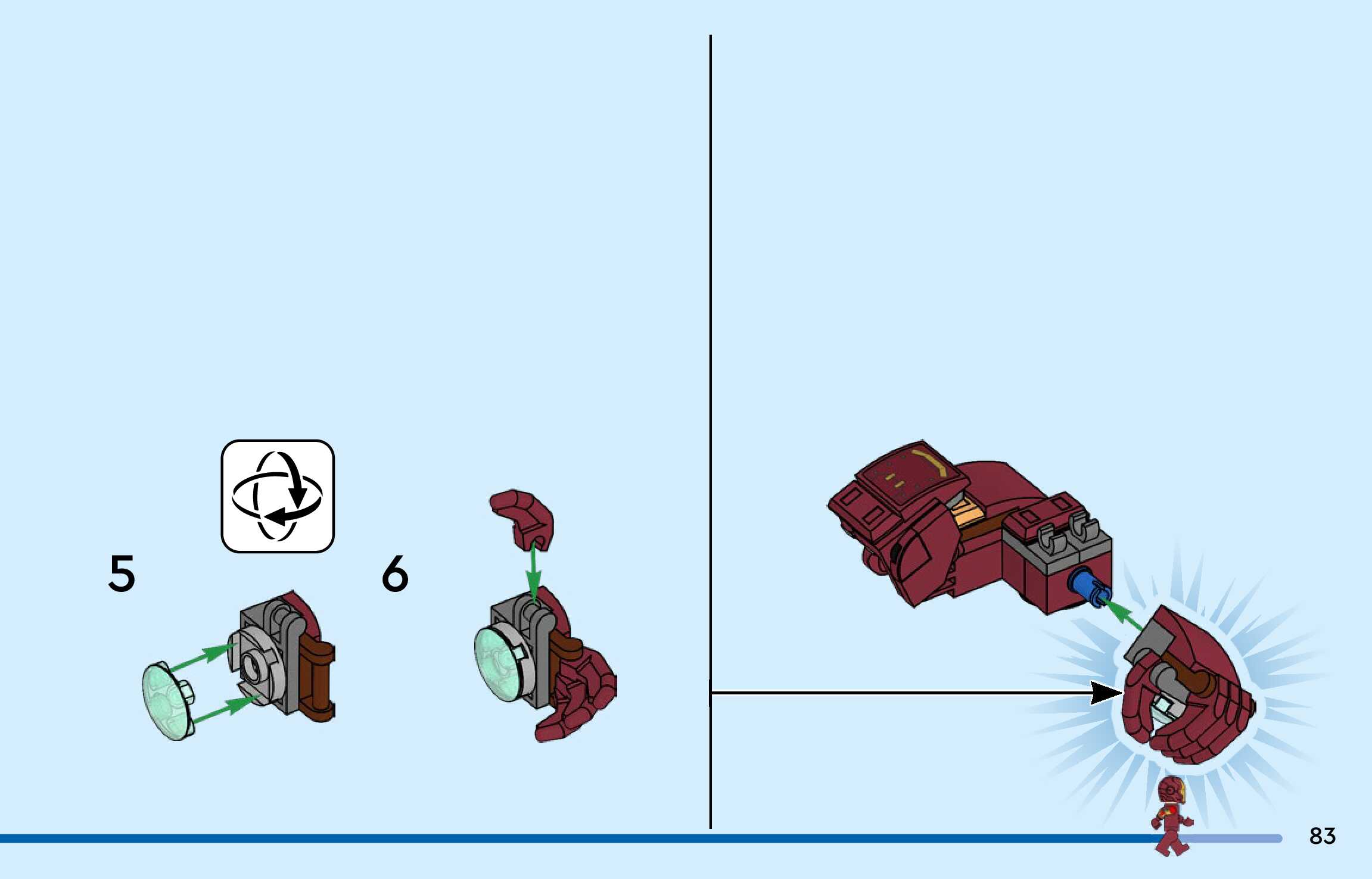 5

6

83