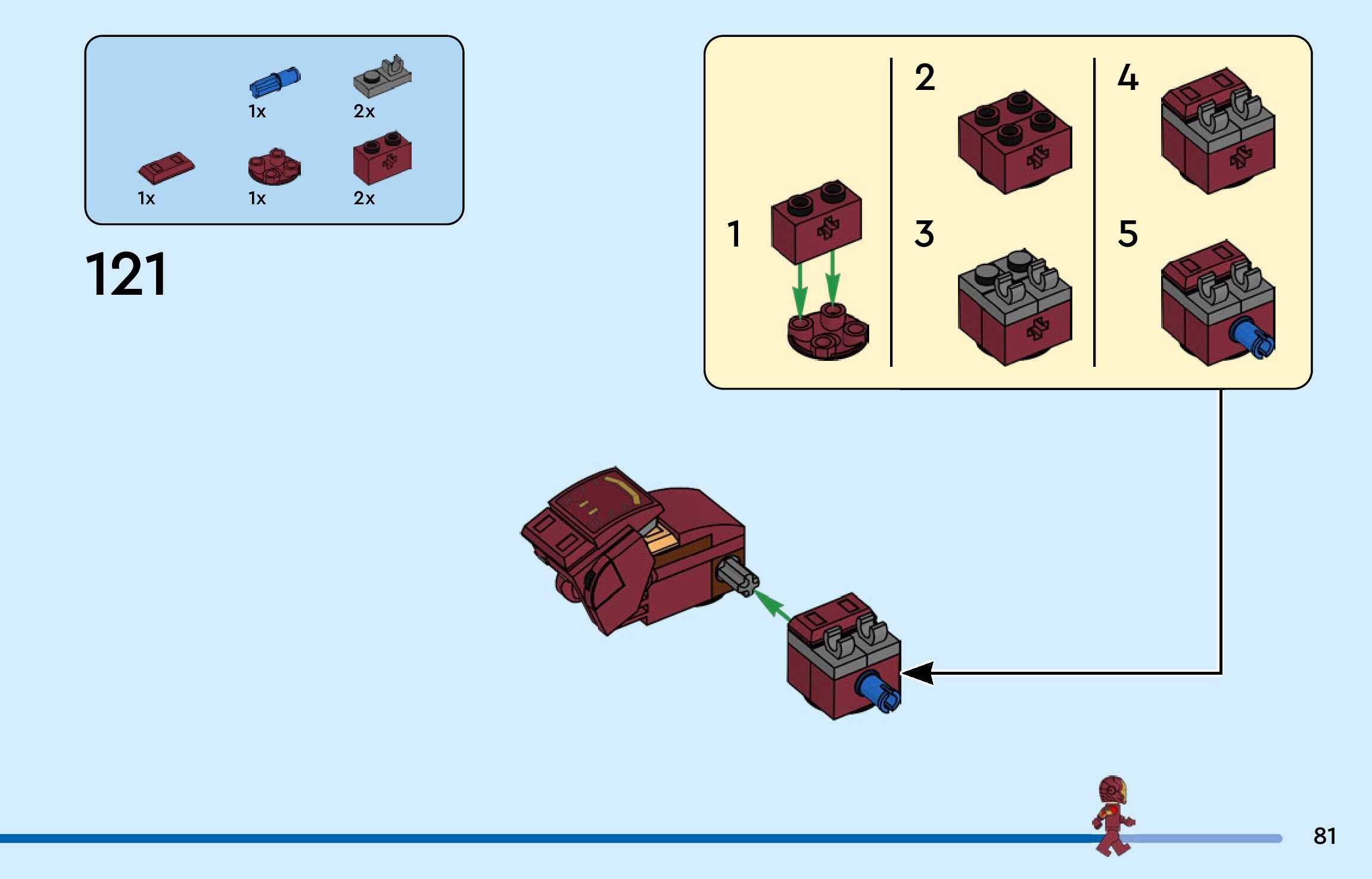 1x
2x
1x
1x
2x

121

1
2
3
4
5

81