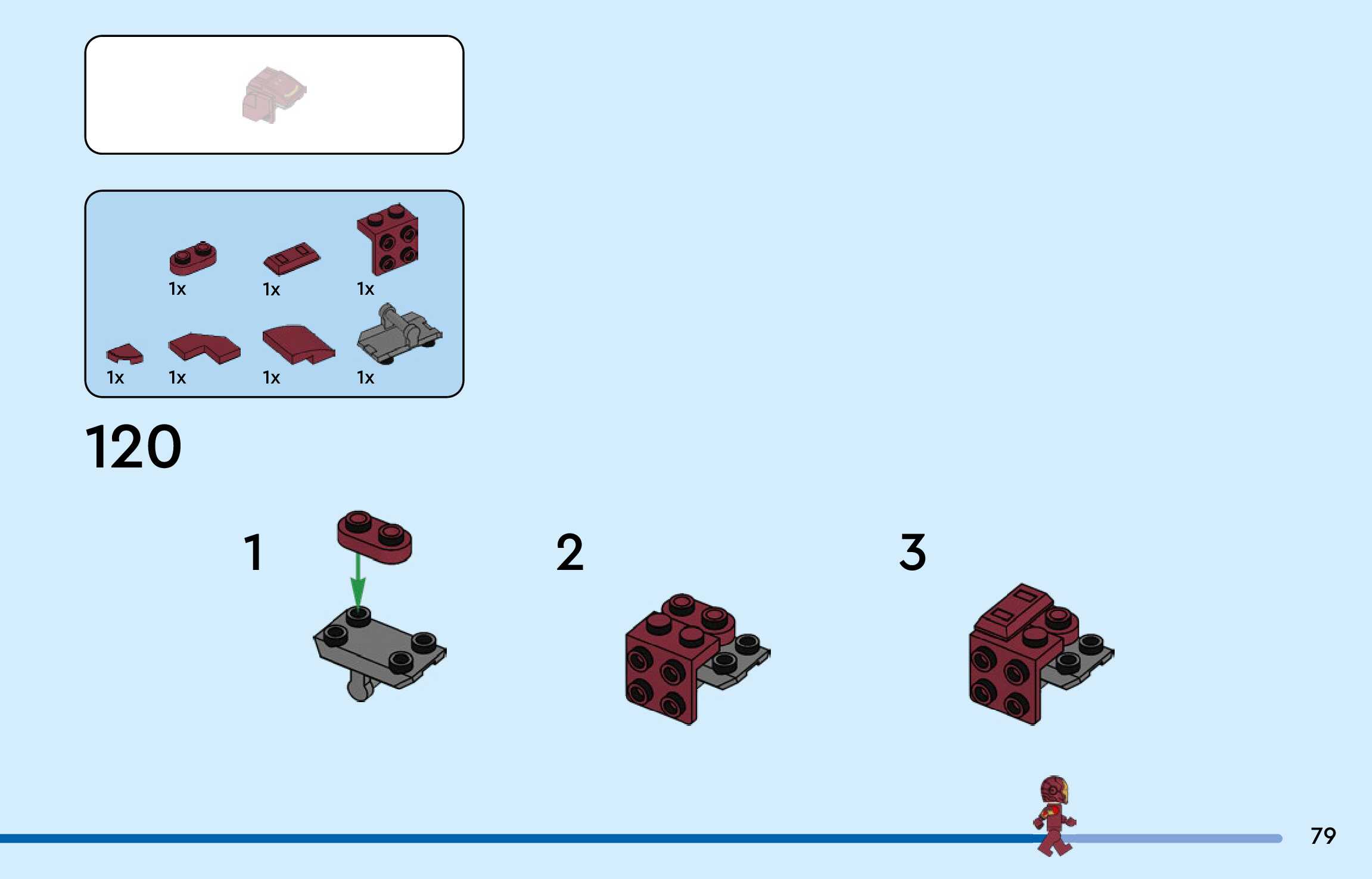 1x 1x 1x

1x 1x 1x 1x

120

1

2

3

79