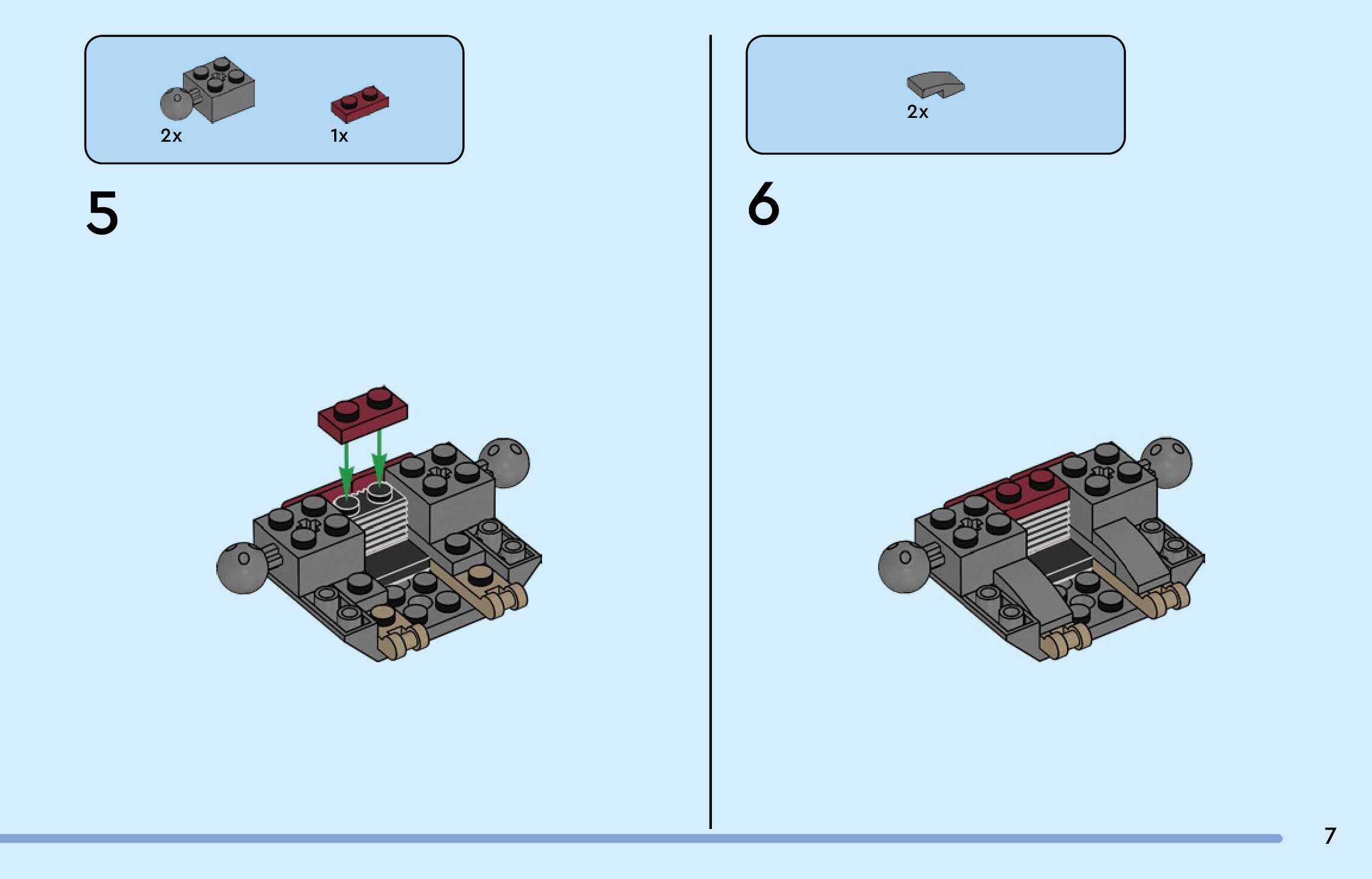 2x

1x

5

2x

6

7