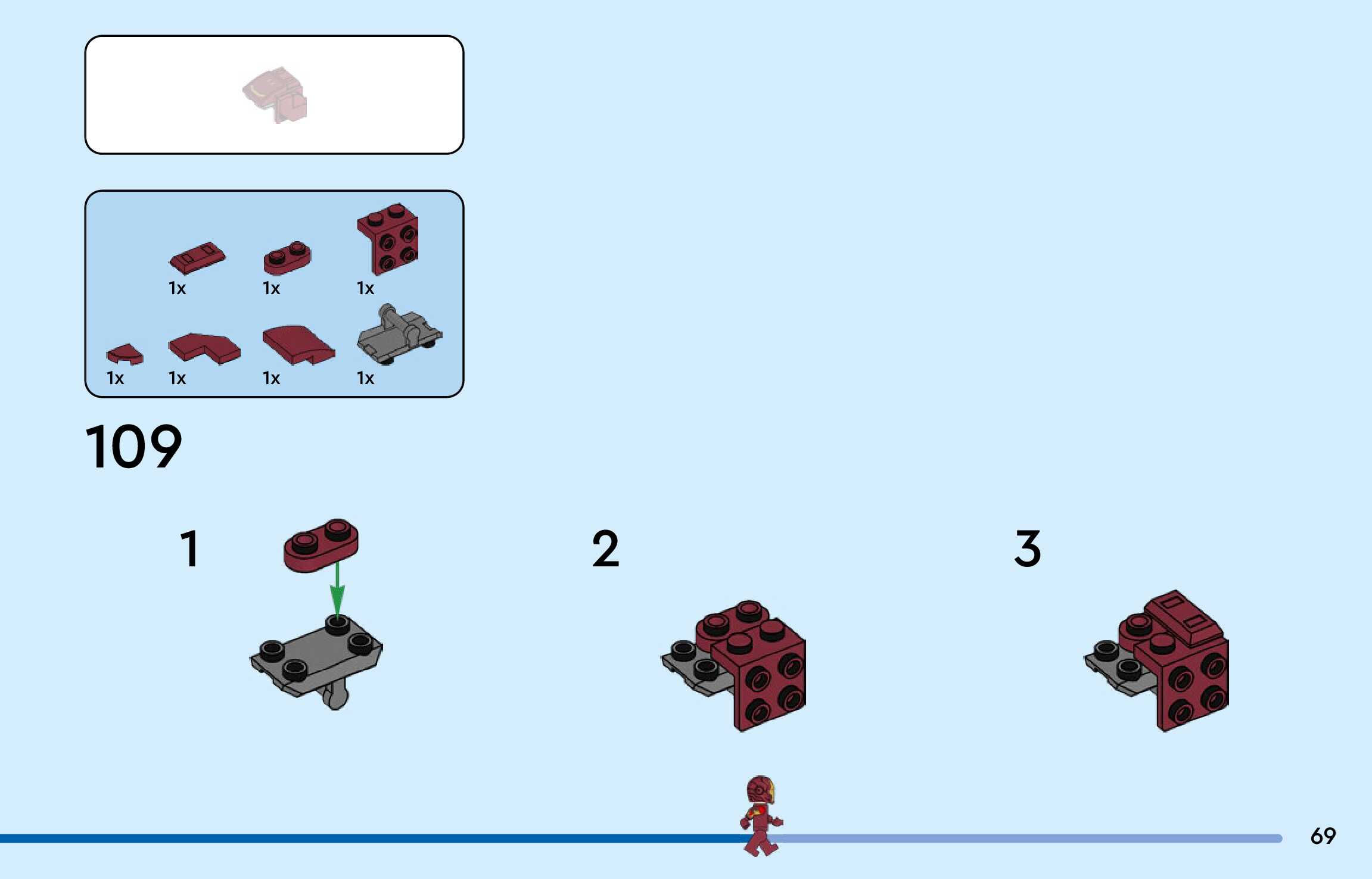 1x 1x 1x

1x 1x 1x 1x

109

1

2

3

69