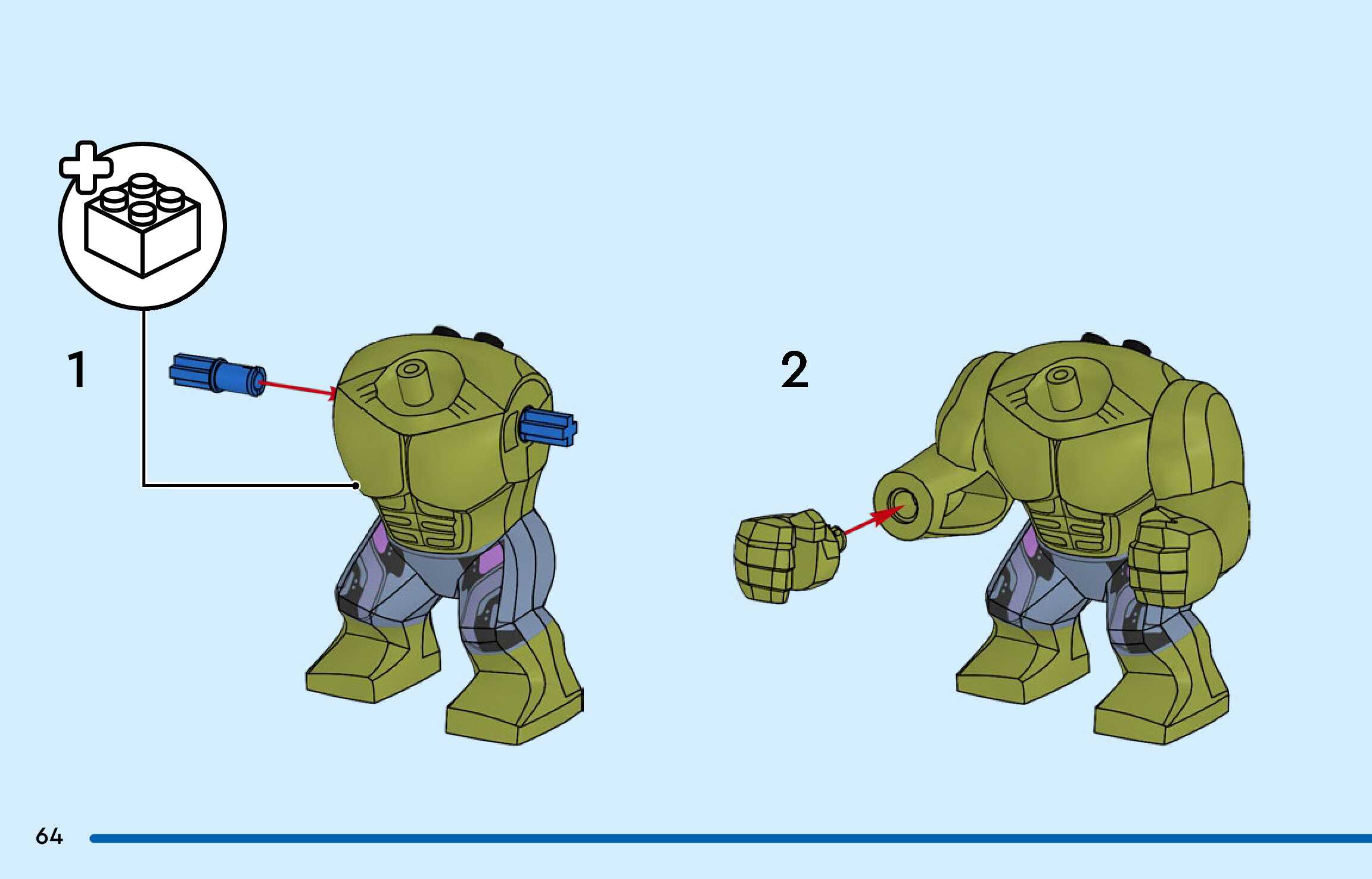 1

2

64