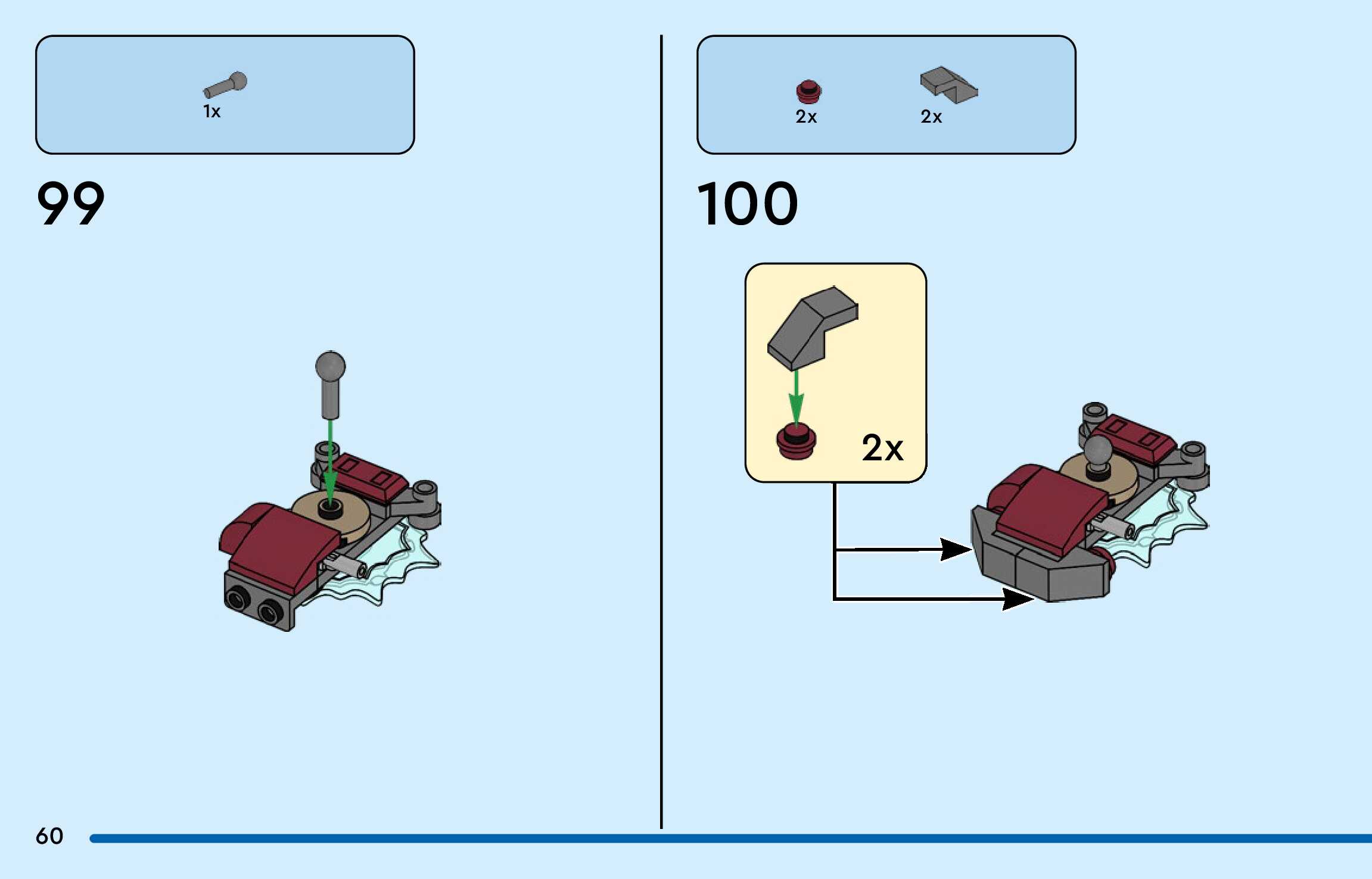 1x

99

2x 2x

100

2x

60