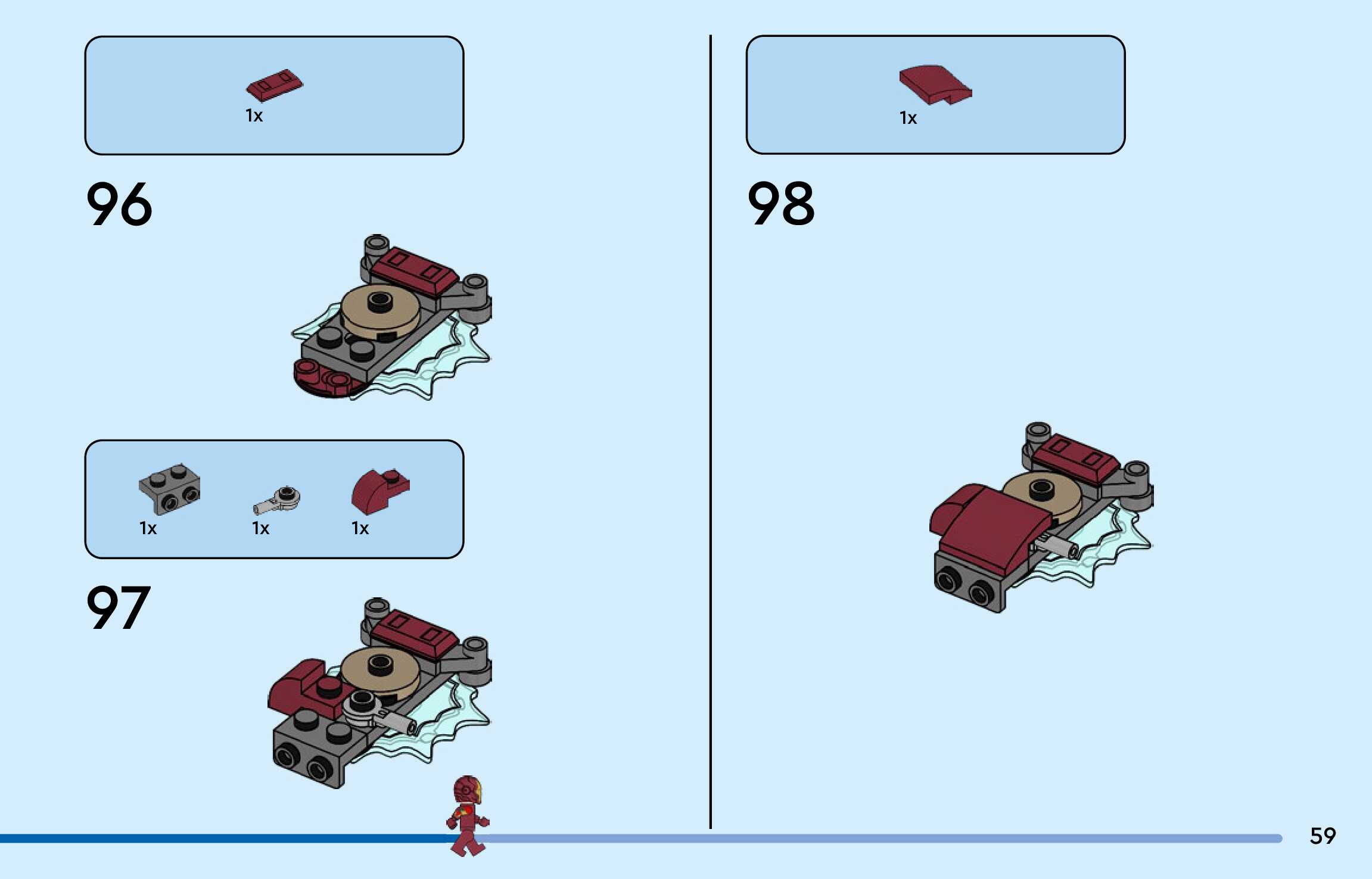 1x

96

1x

1x

1x

97

1x

98

59