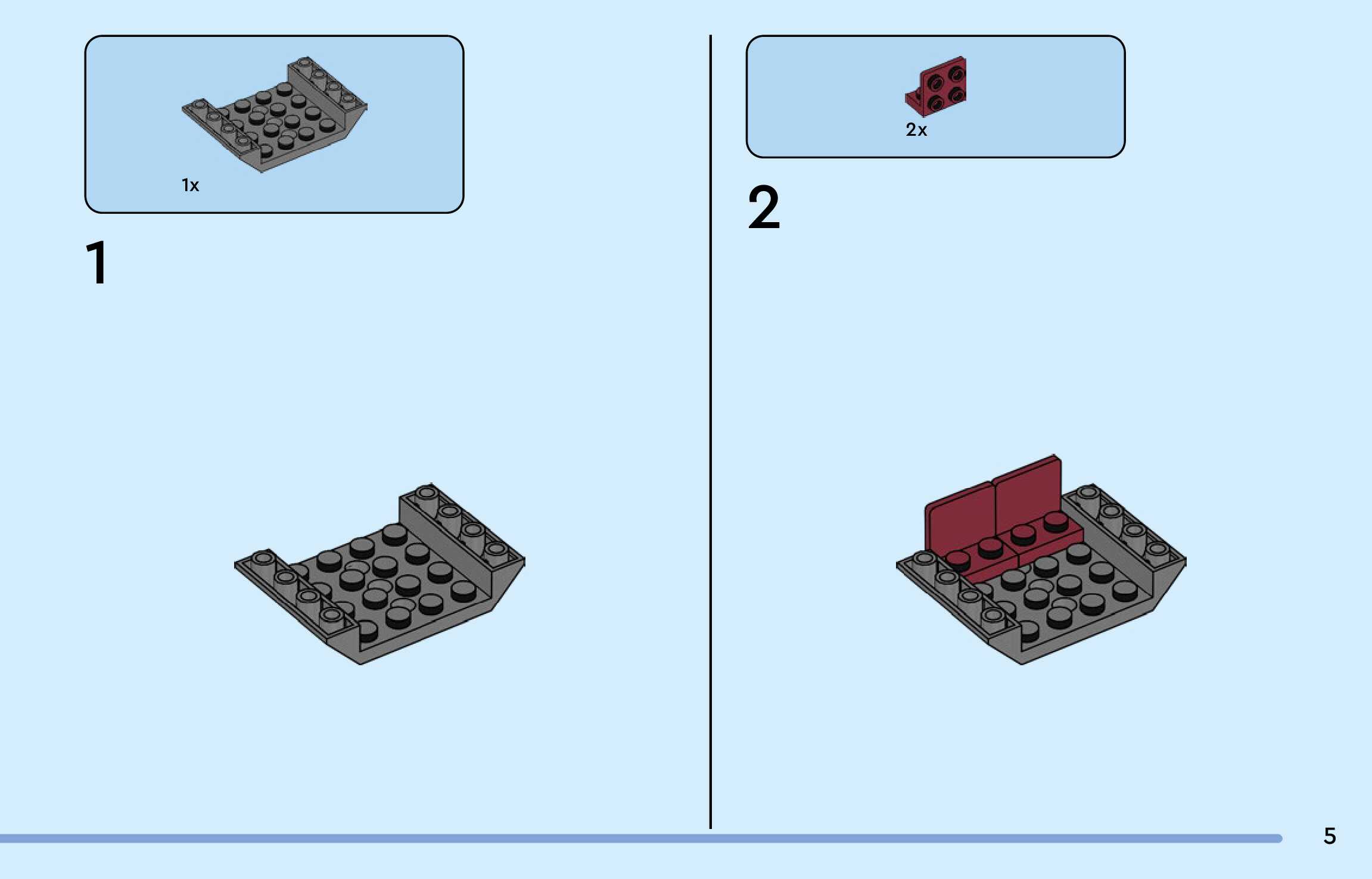 1x

1

2x

2

5