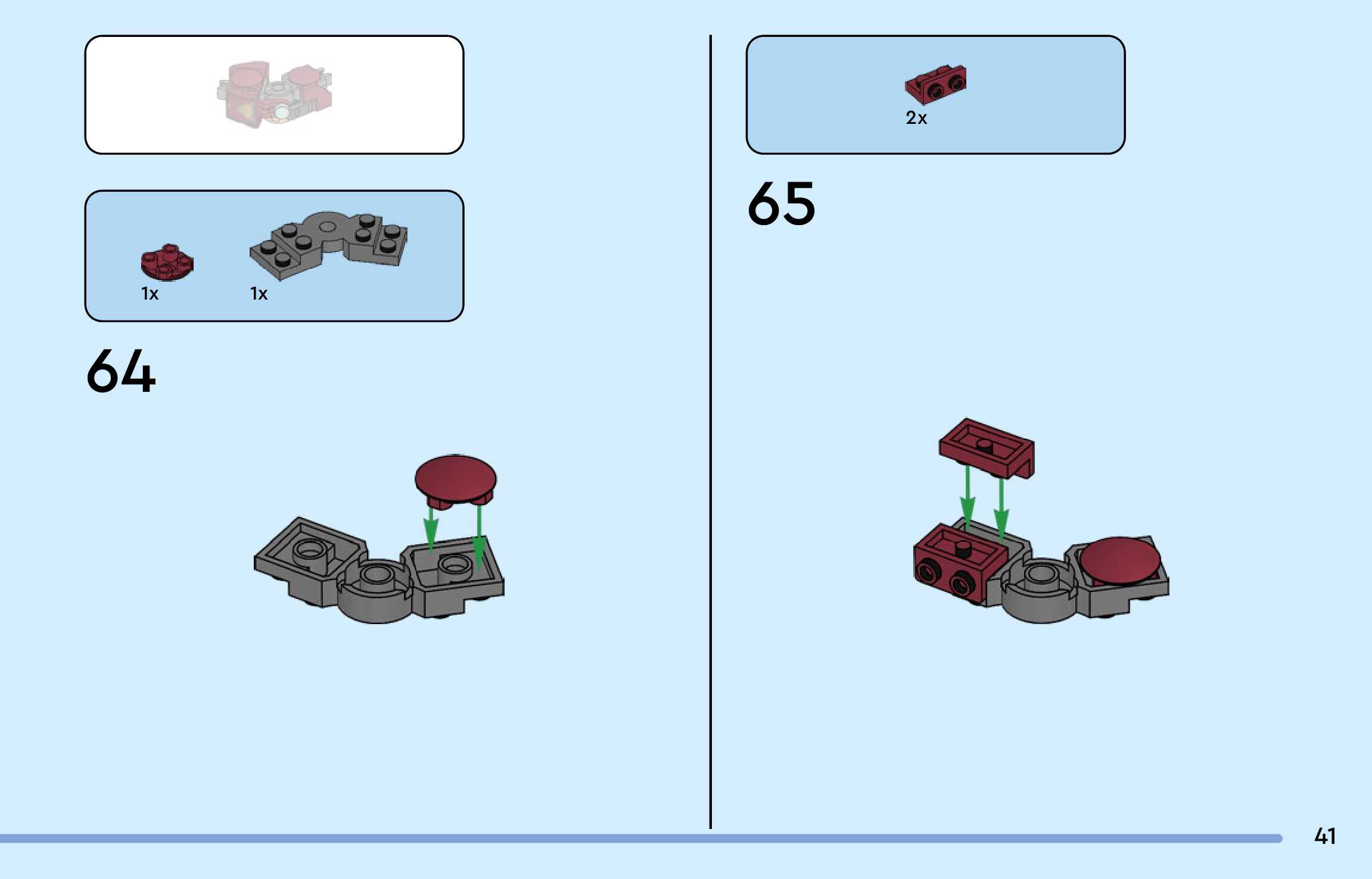 1x 1x

64

2x

65

41