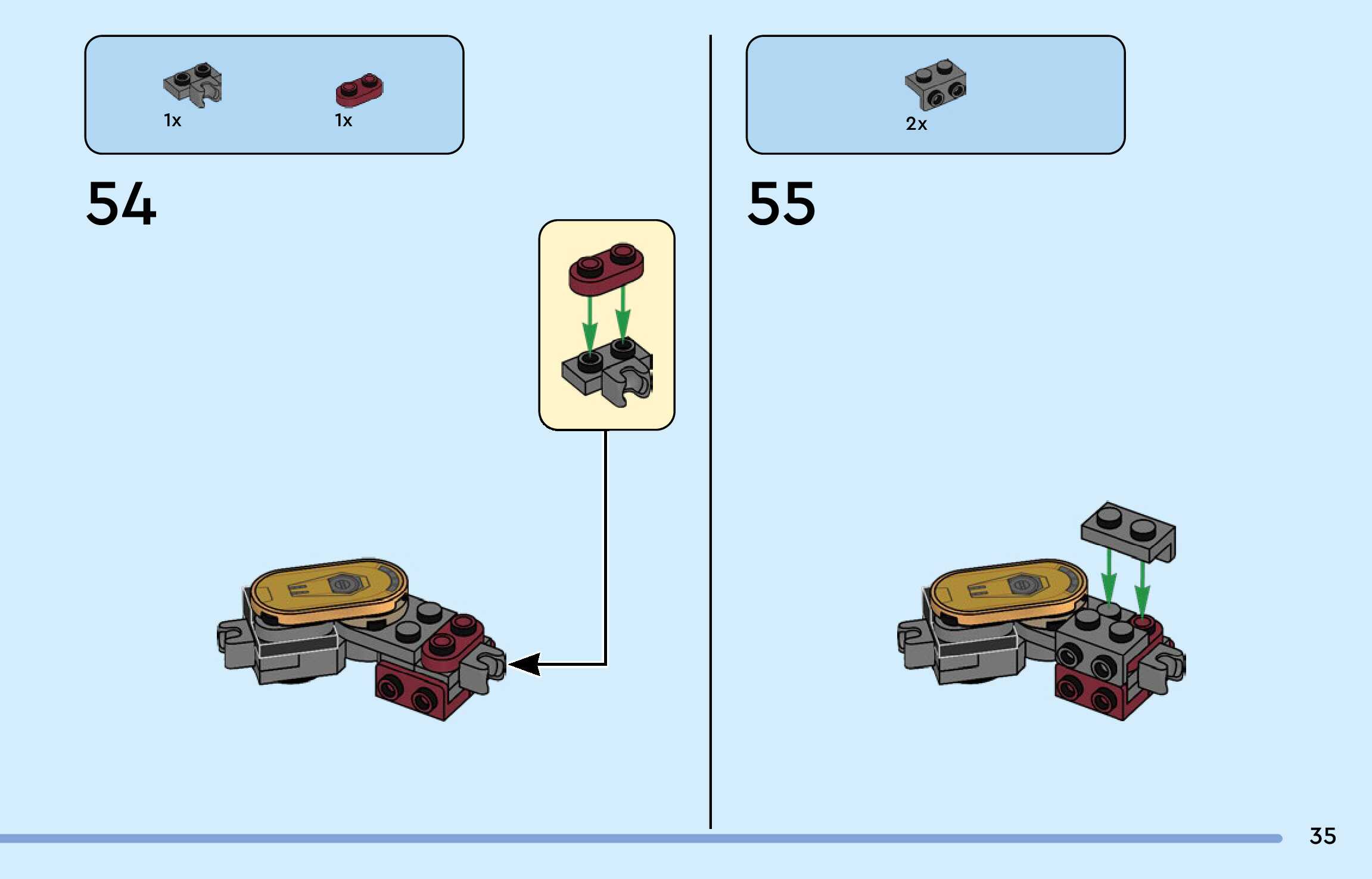 1x 1x

54

2x

55

35