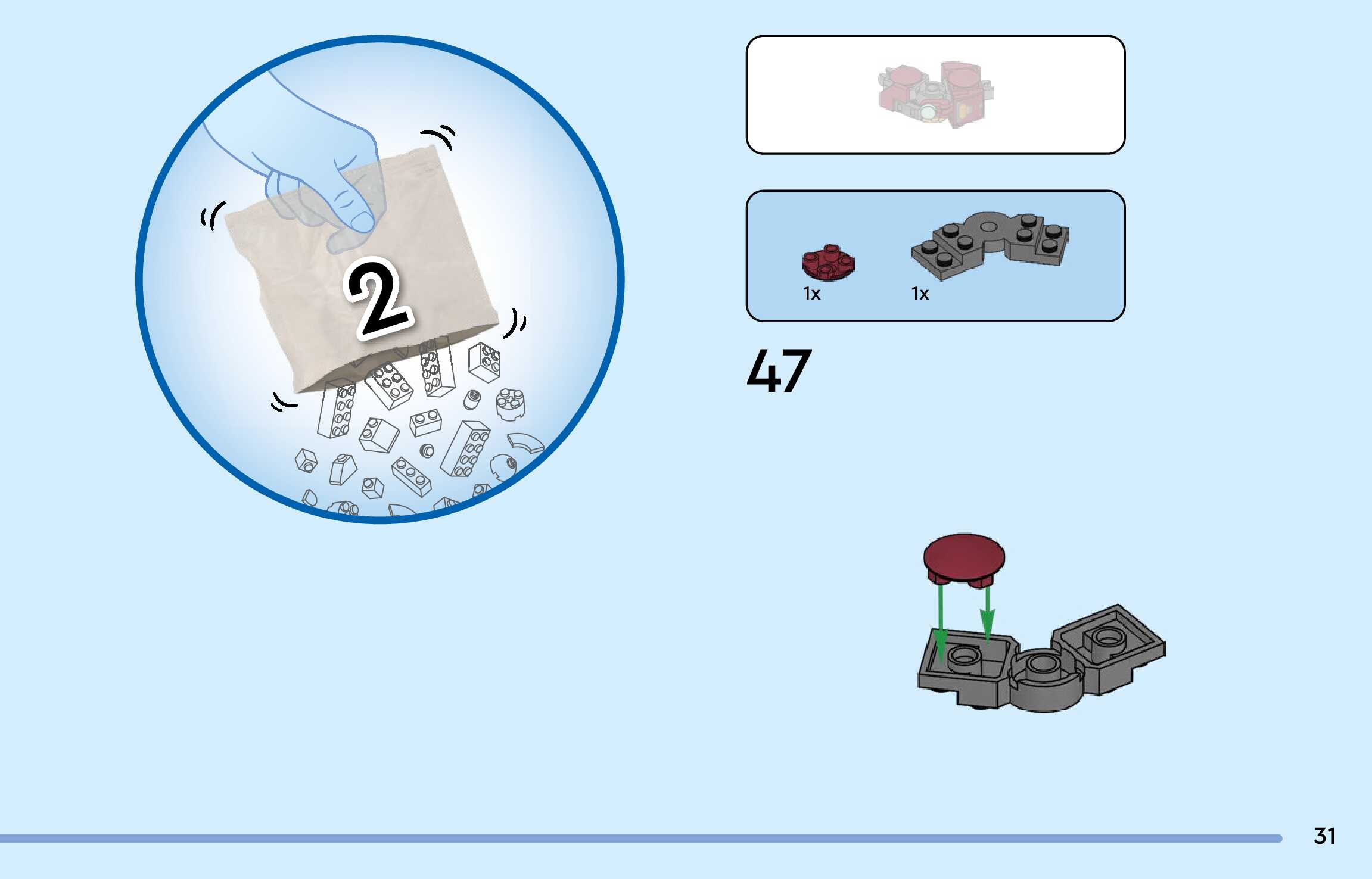 2

1x

1x

47

31