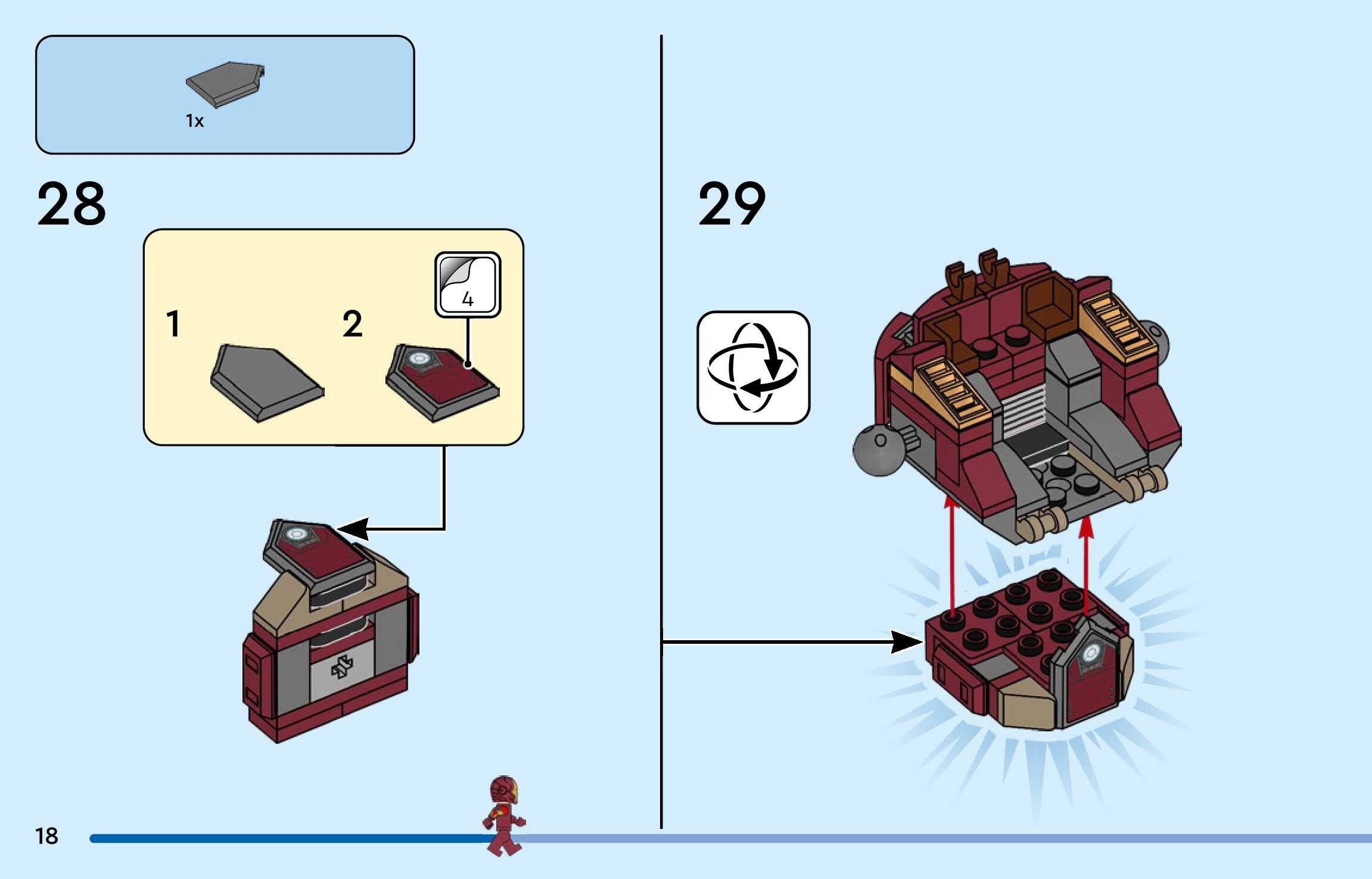 1x

28

1

2

4

29

18