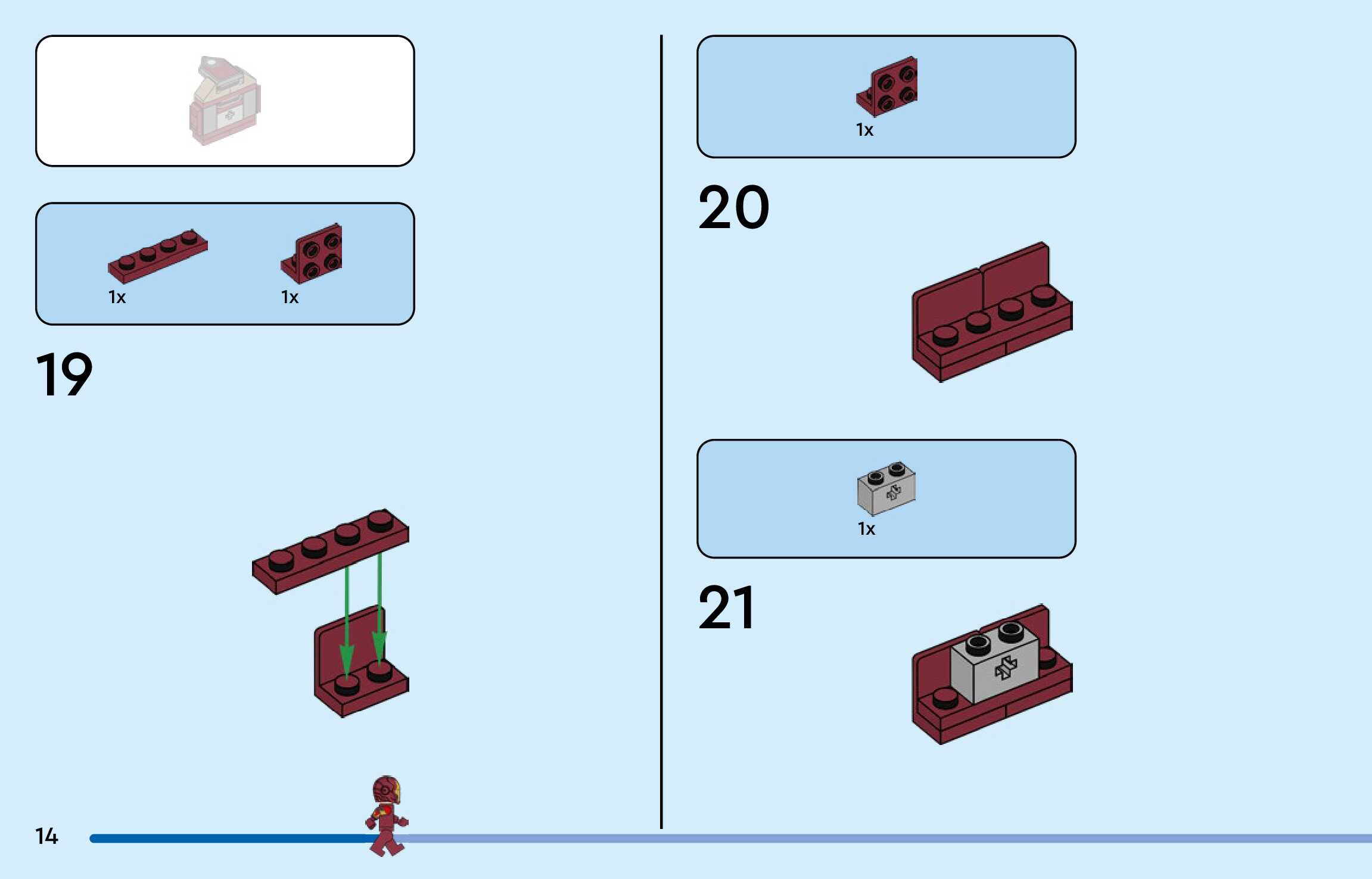 1x

1x

19

1x

20

1x

21

14