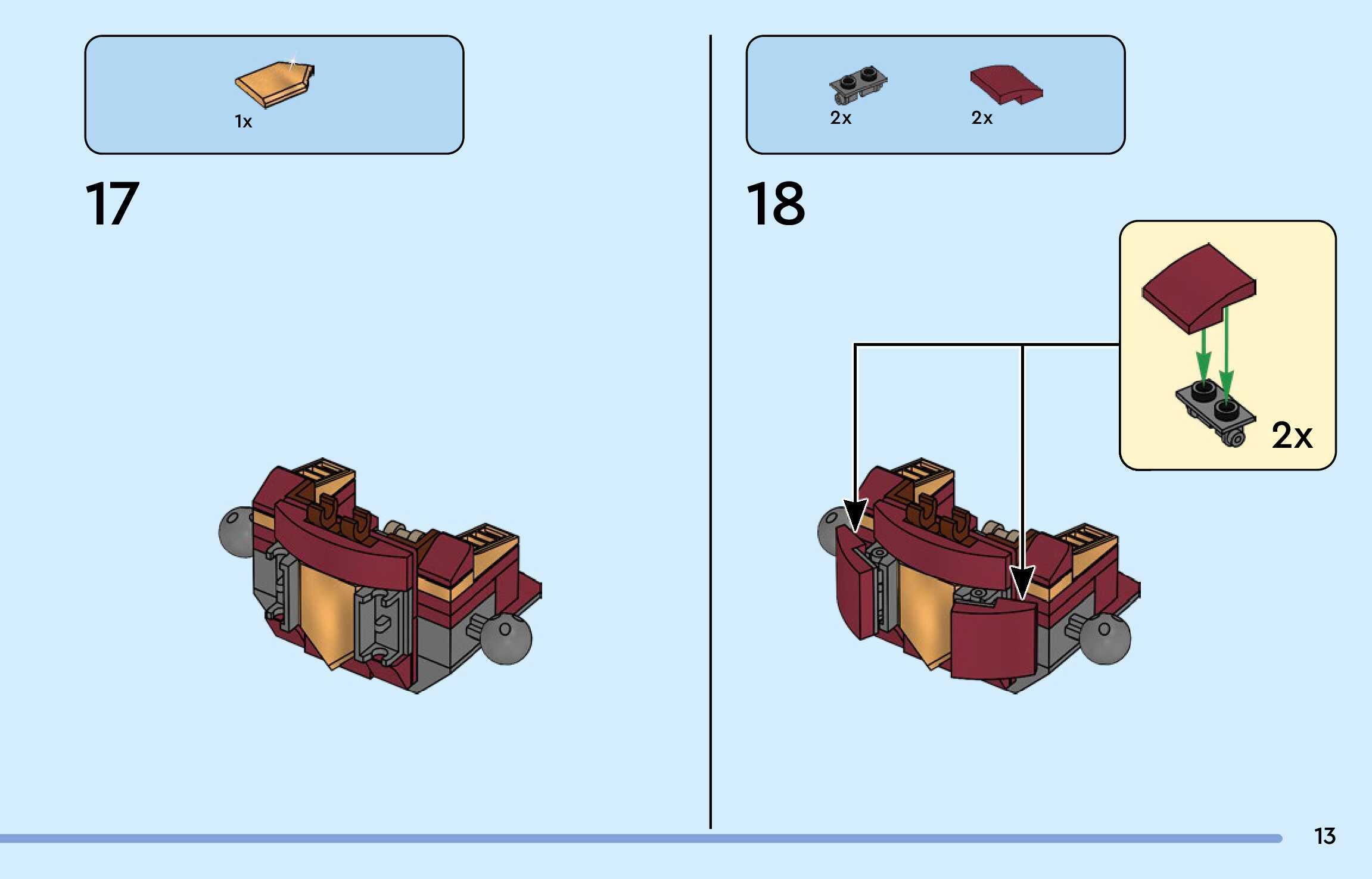 1x

17

2x 2x

18

2x

13