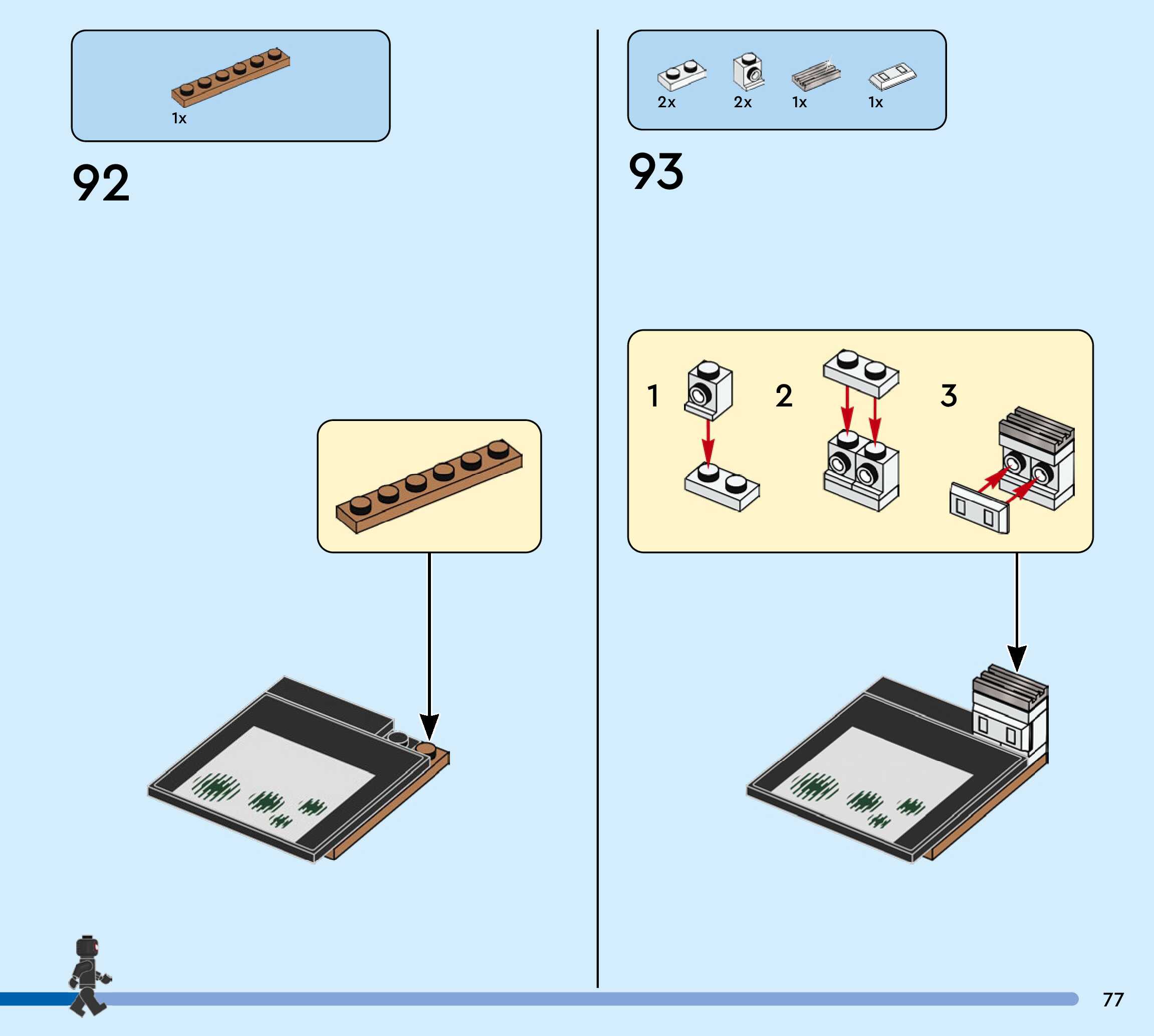 1x

92

2x 2x 1x 1x

93

1

2

3

77