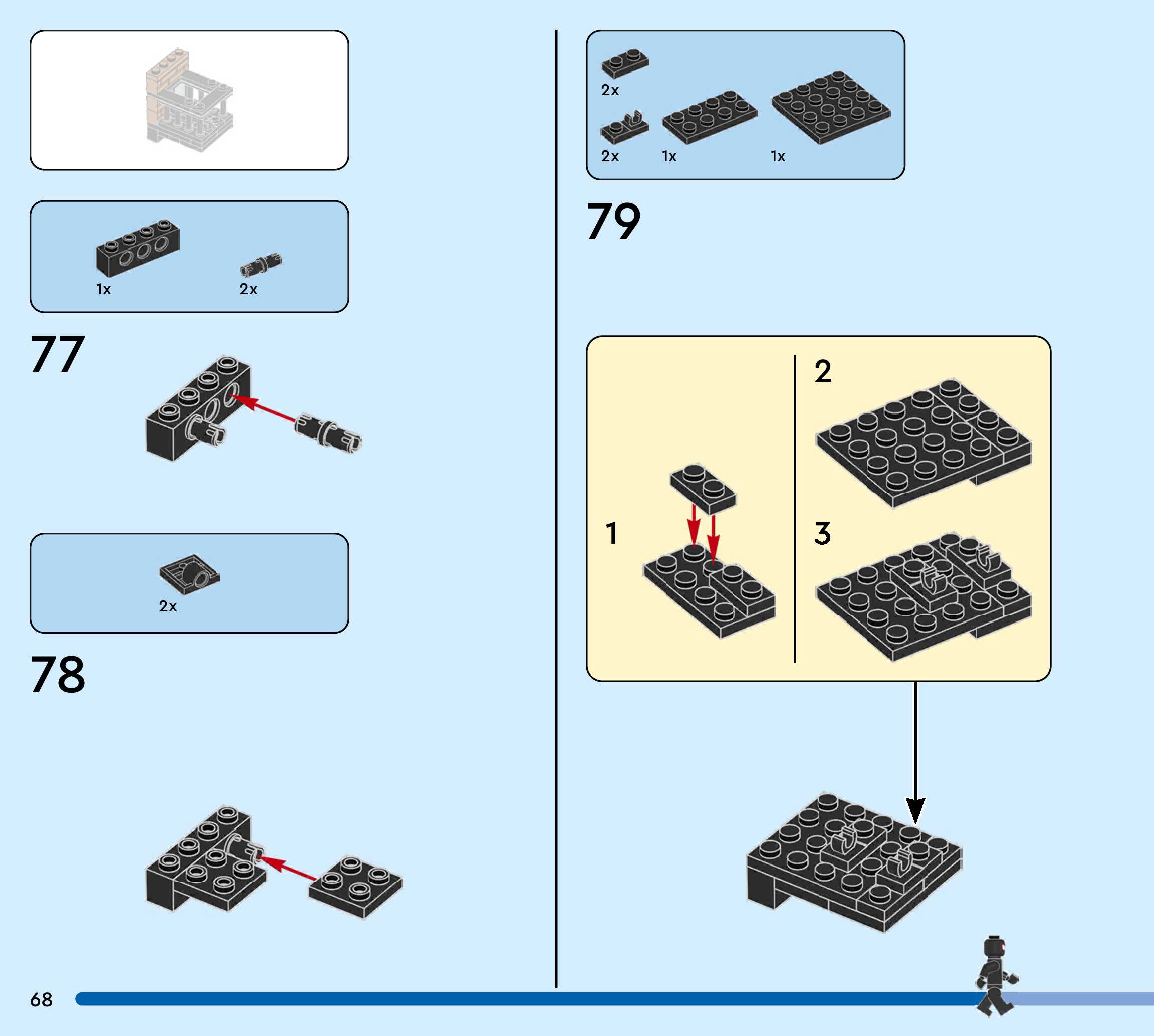 1x 2x

77

2x

78

2x

2x 1x 1x

79

1

2

3

68