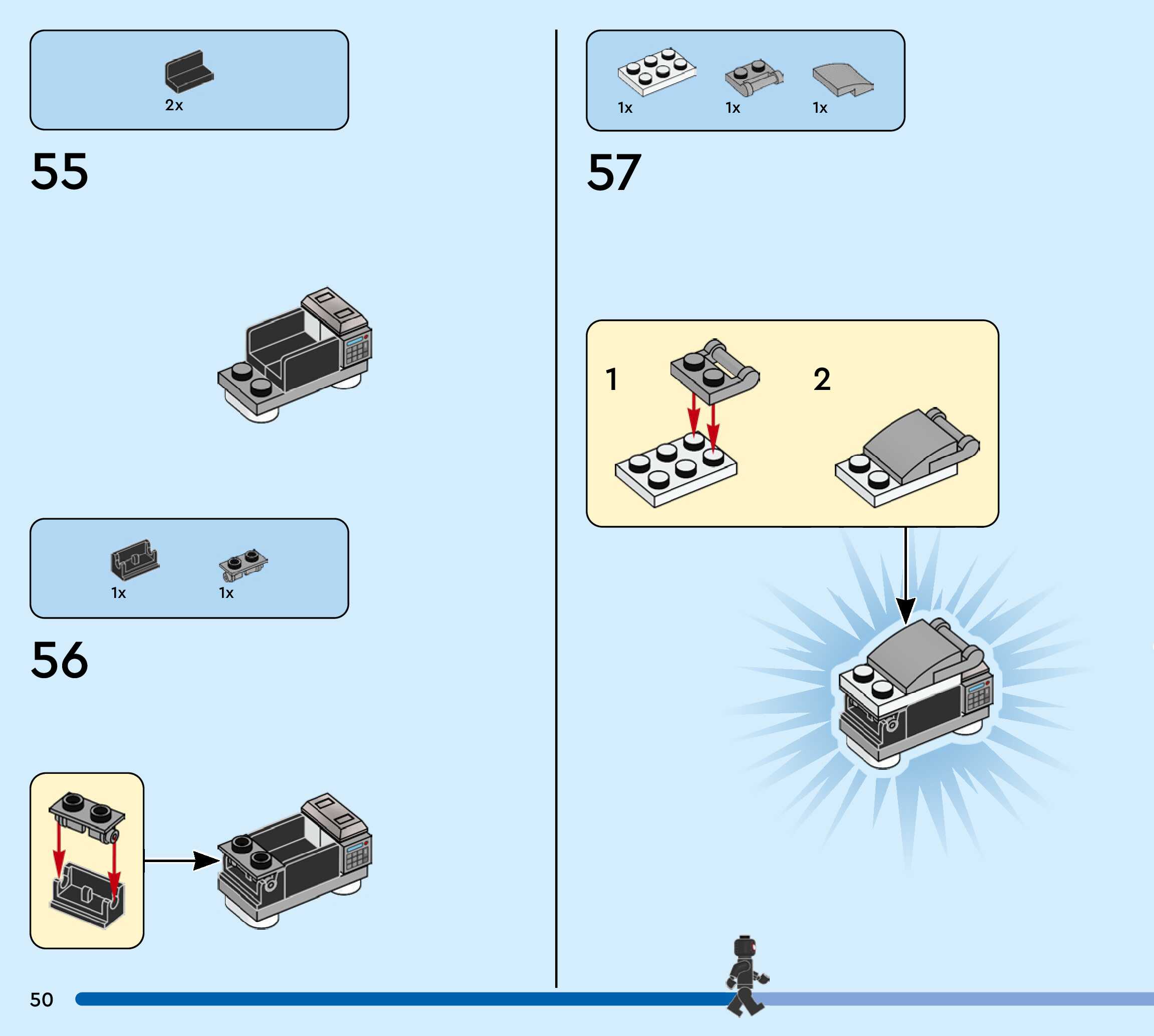 2x

55

1x 1x

56

1x 1x 1x

57

1

2

50