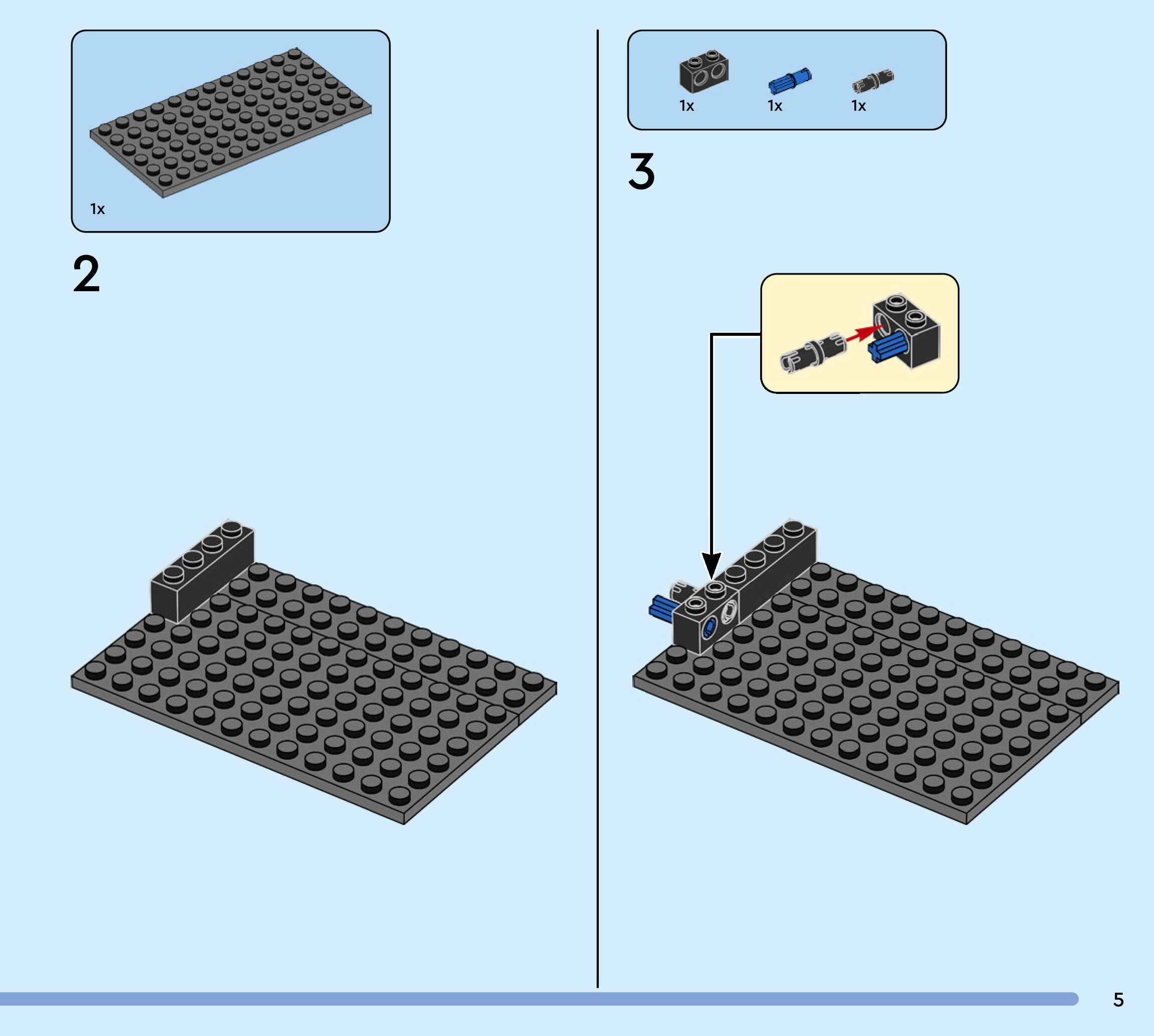 1x

2

1x 1x 1x

3

5