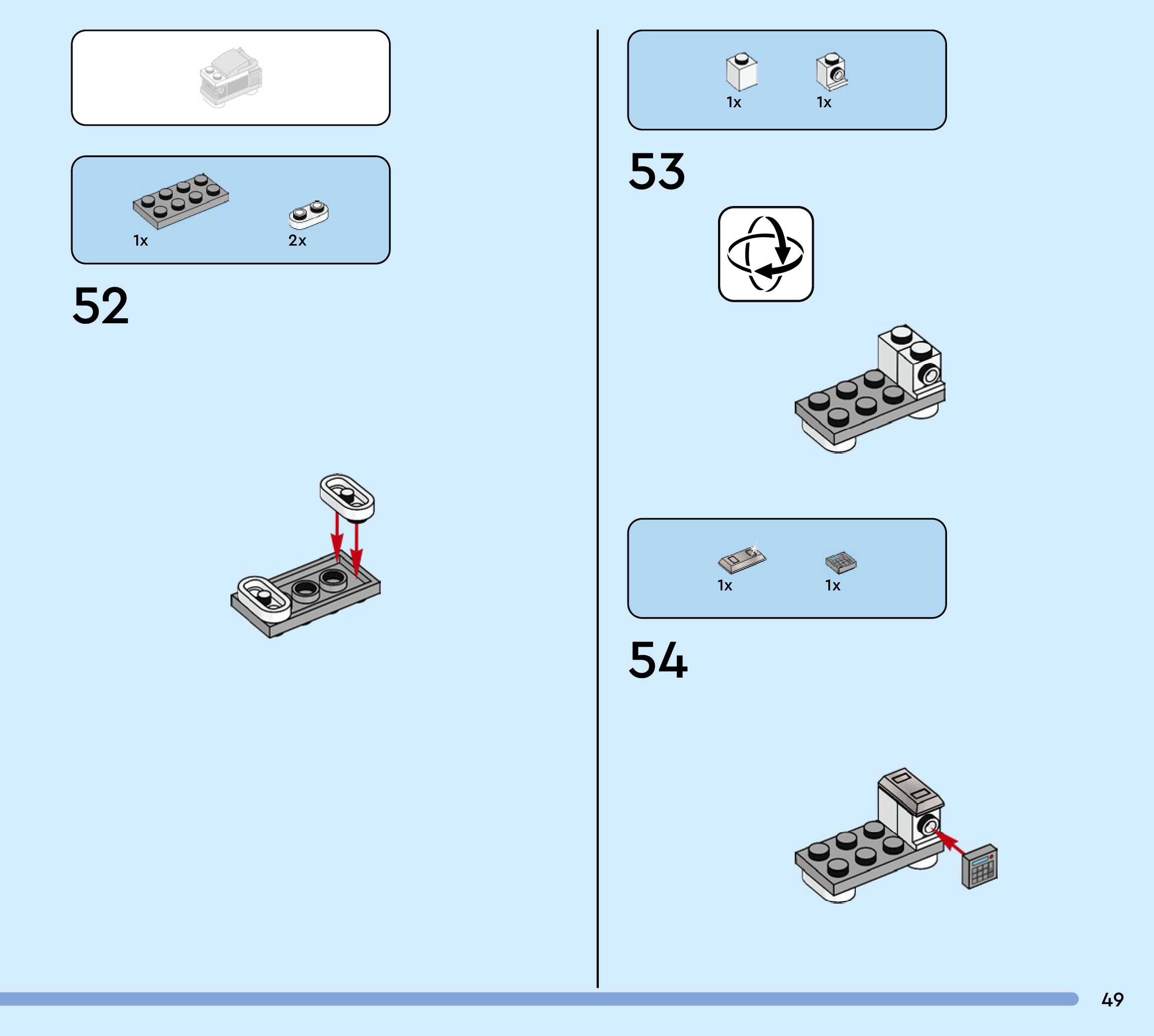 1x

2x

52

1x

1x

53

1x

1x

54

49