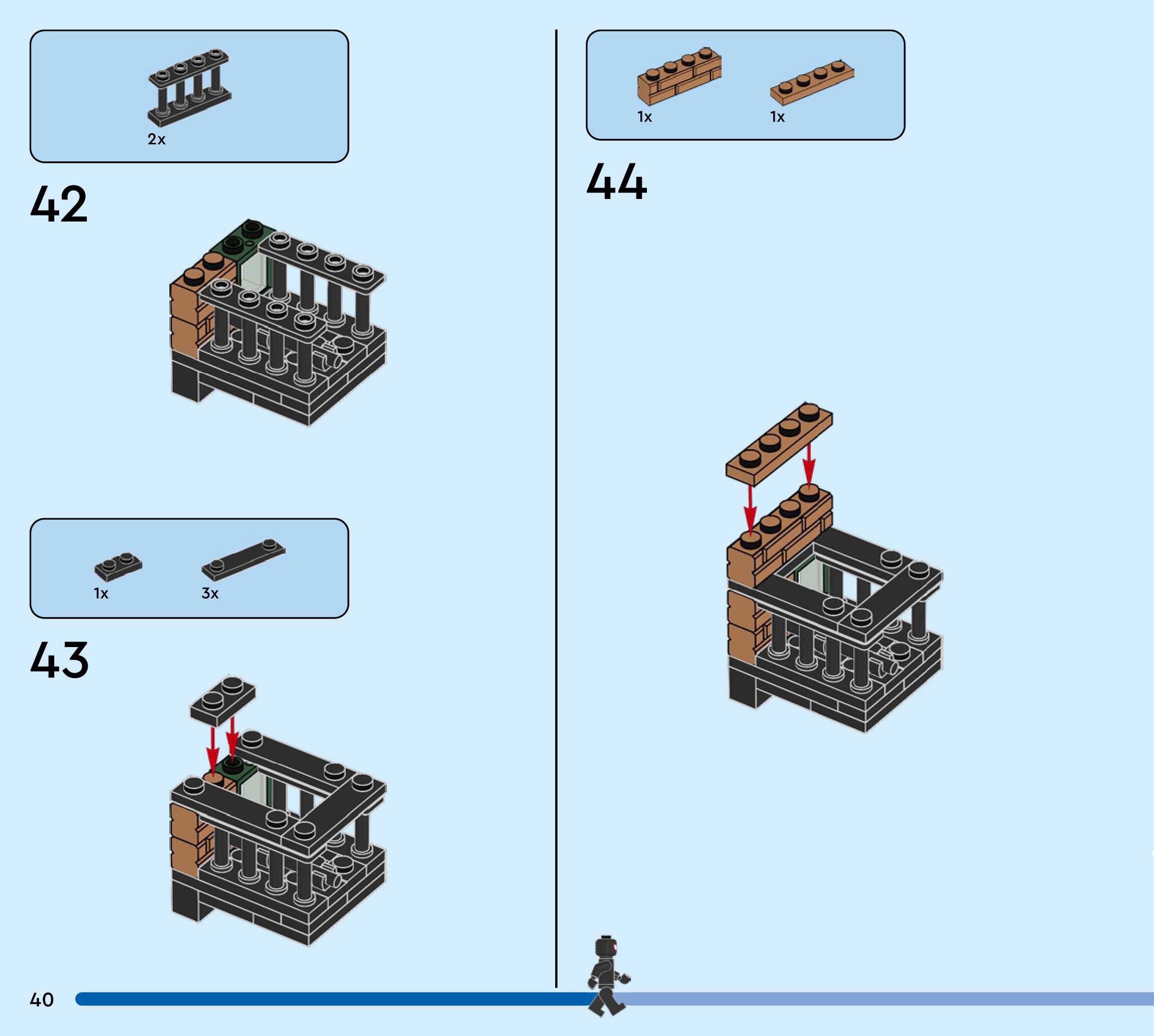 2x

42

1x

3x

43

1x

1x

44

40