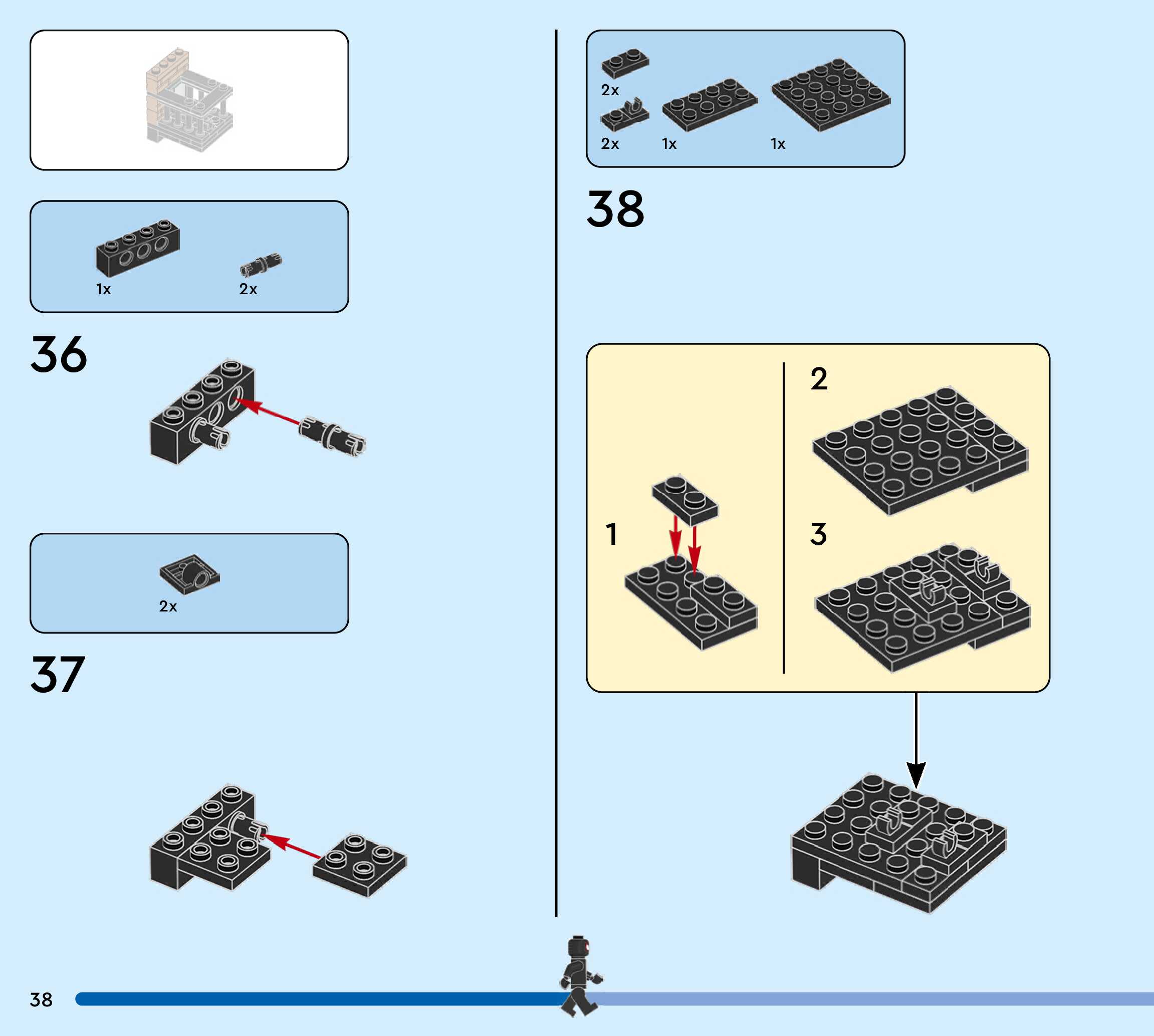 1x 2x

36

2x

37

2x
2x 1x 1x

38

1

2

3

38