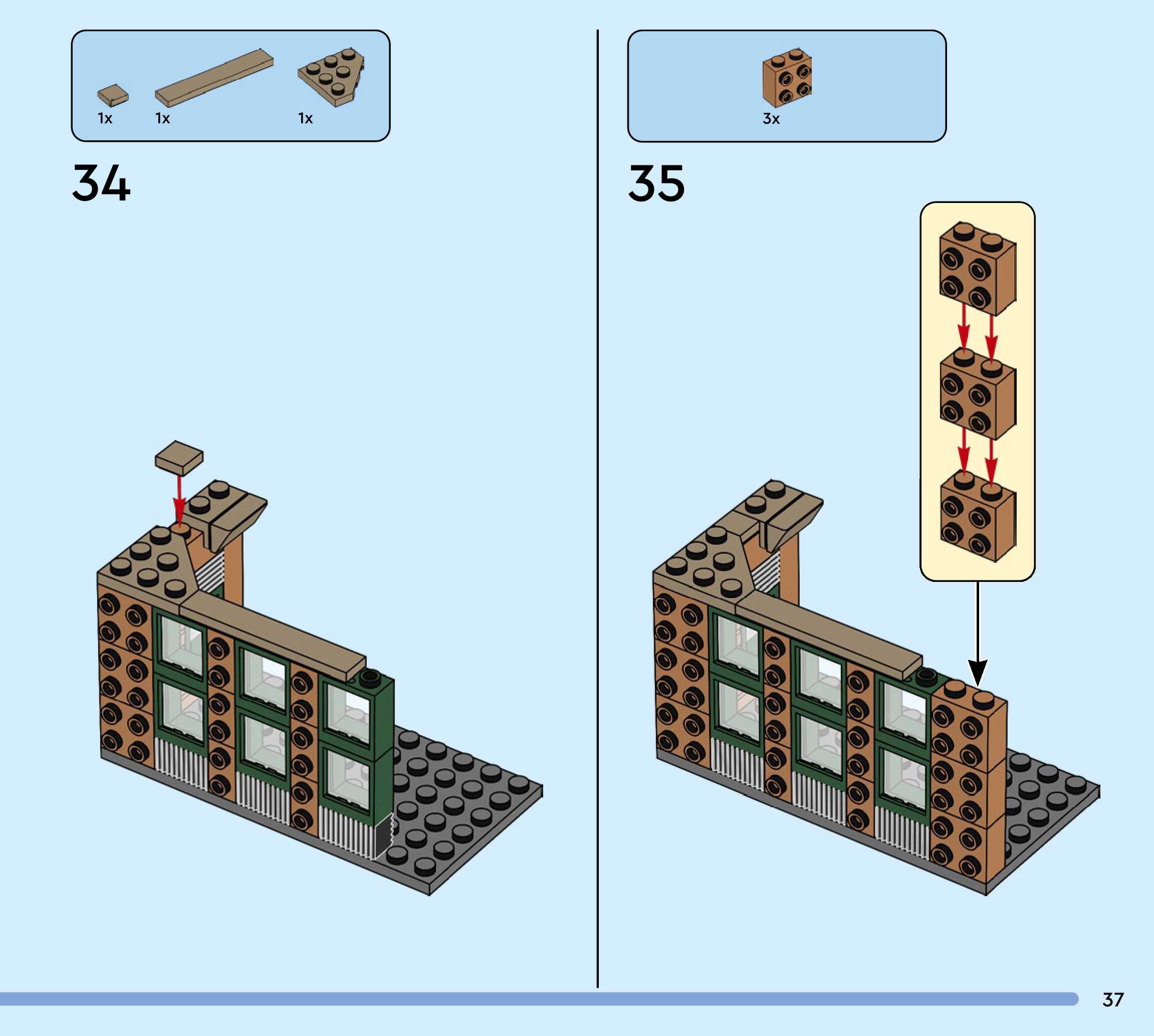 1x 1x 1x

34

3x

35

37