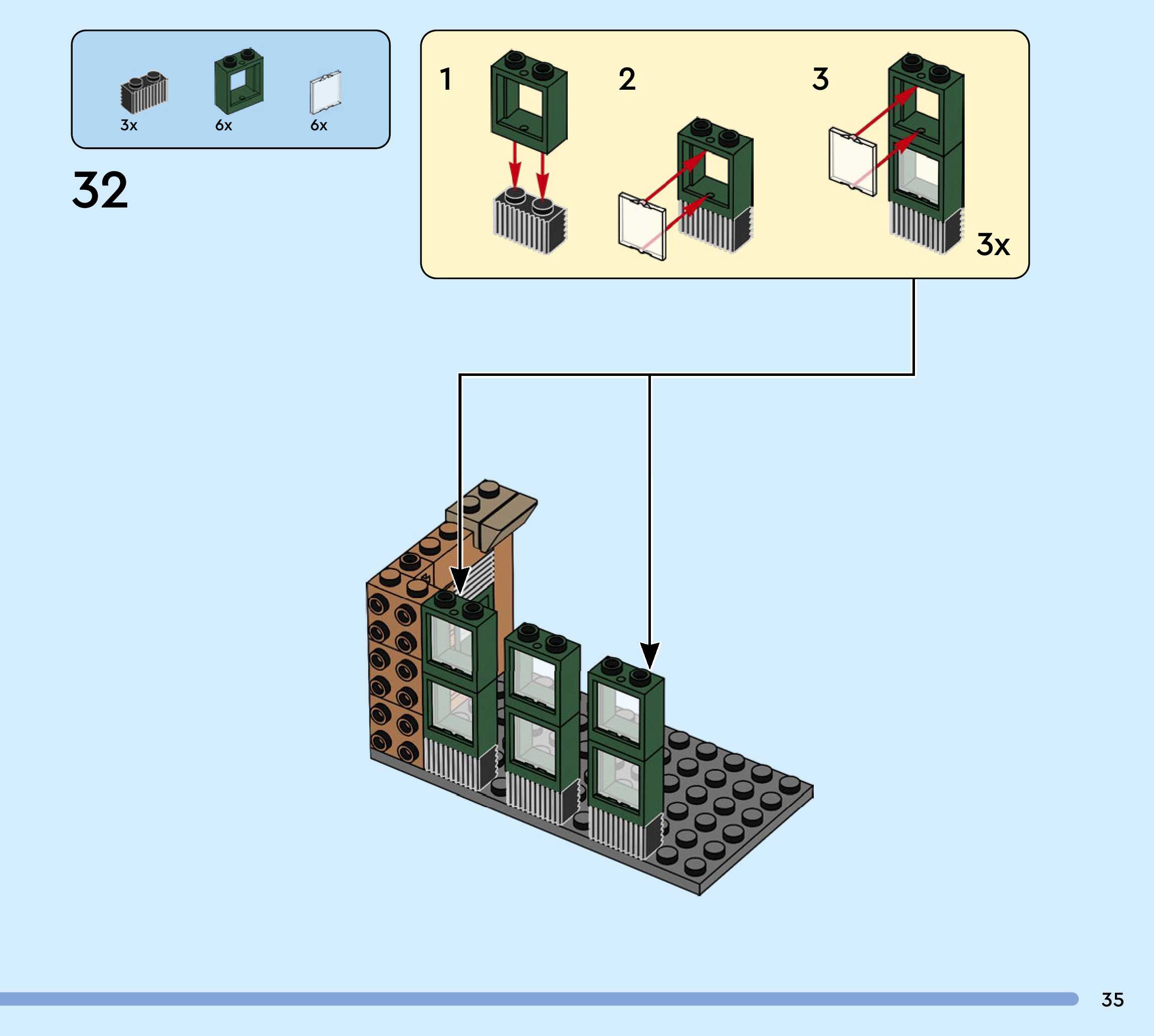 3x

6x

6x

32

1

2

3

3x

35