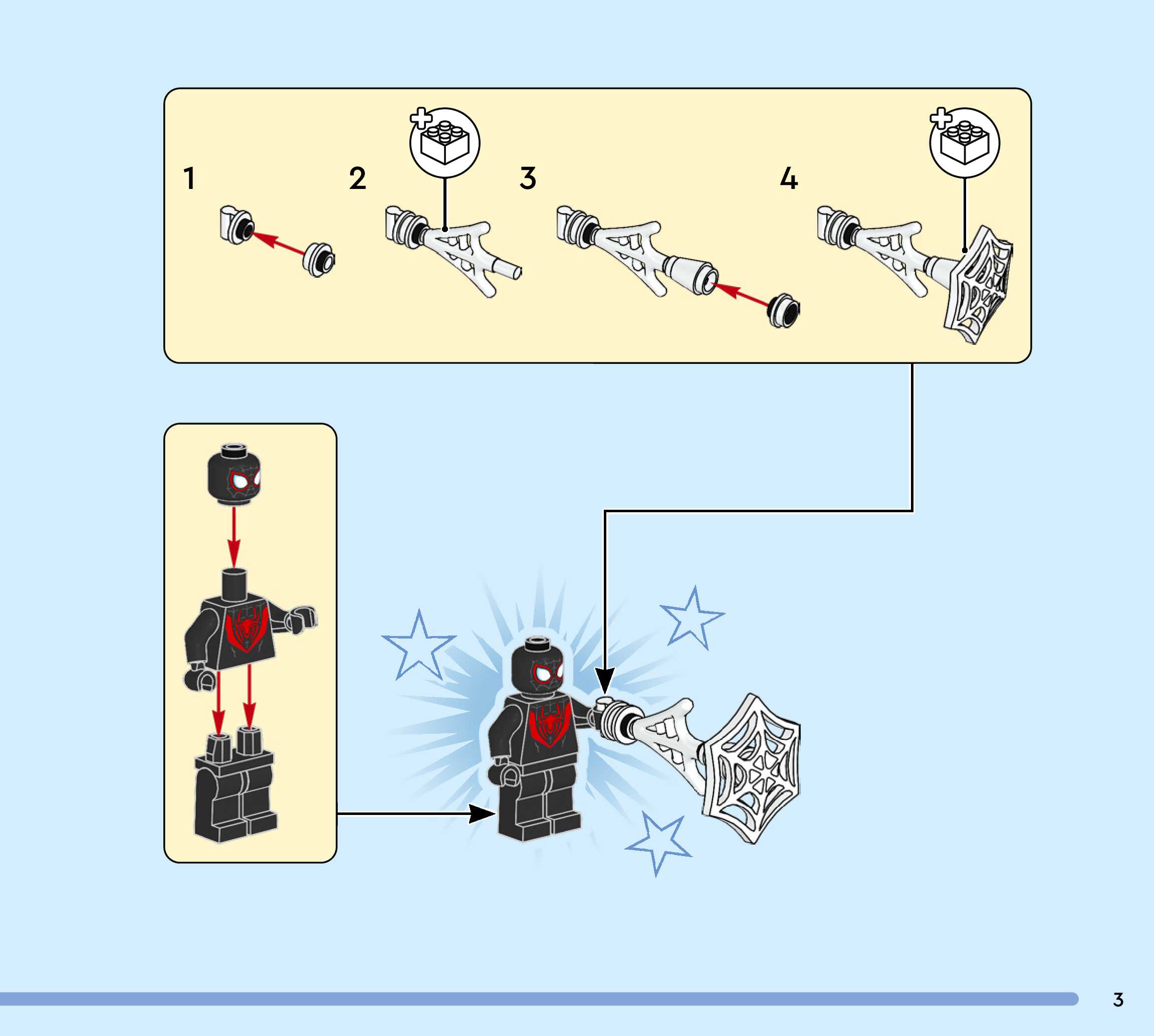 1

2

3

4

3