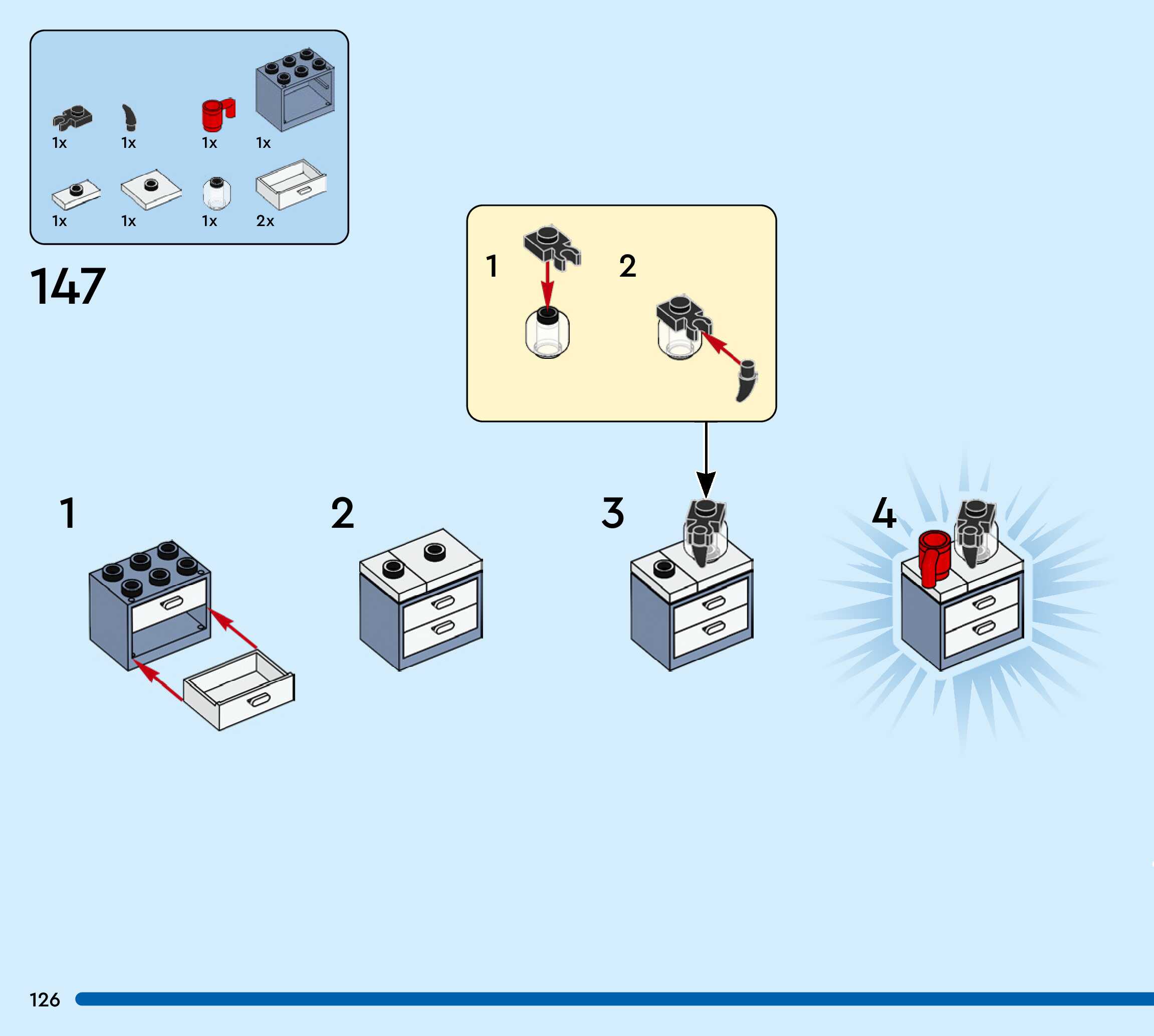 1x 1x 1x 1x

1x 1x 1x 2x

147

1 2

1

2

3

4

126