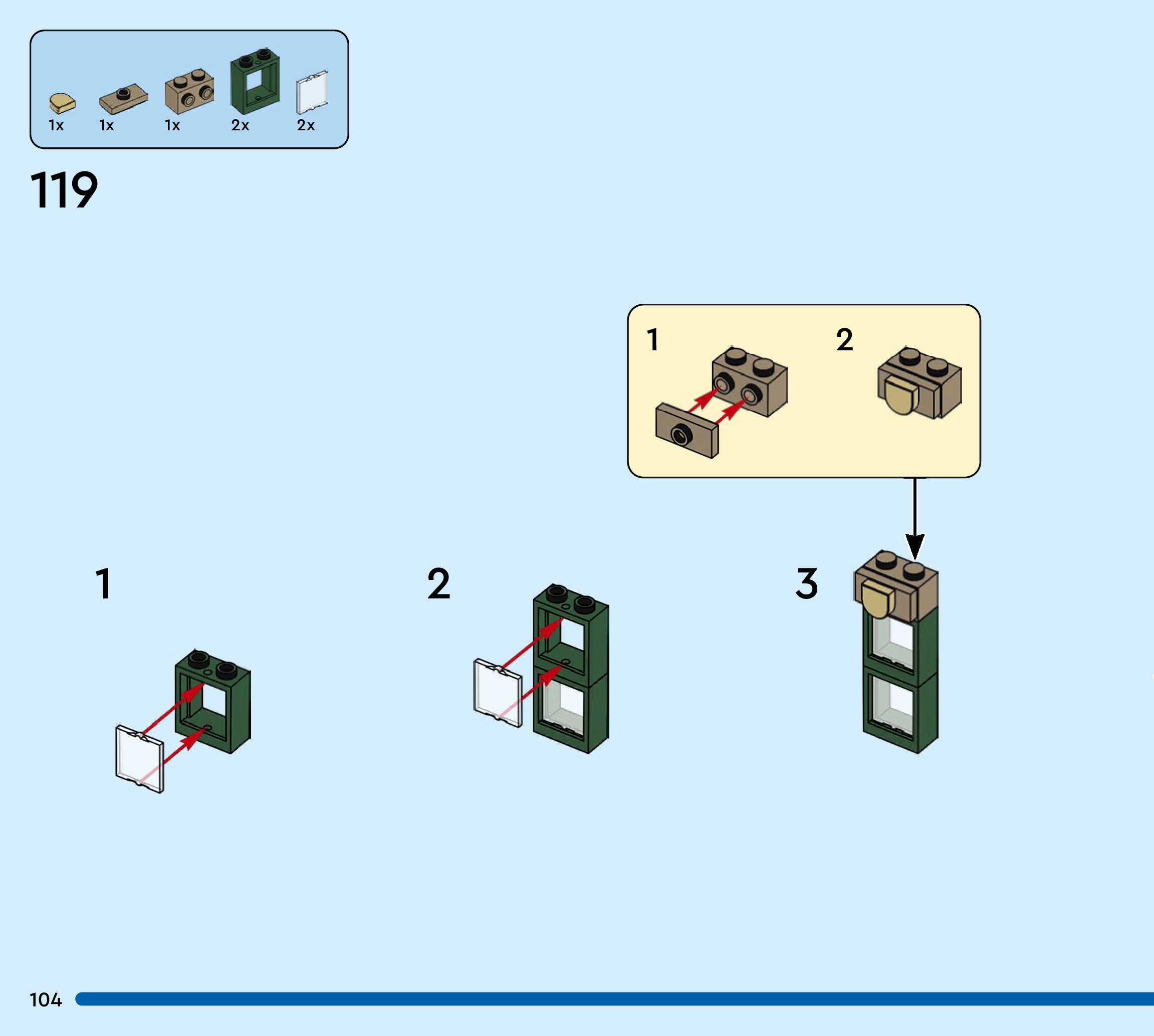 1x 1x 1x 2x 2x

119

1

2

1

2

3

104