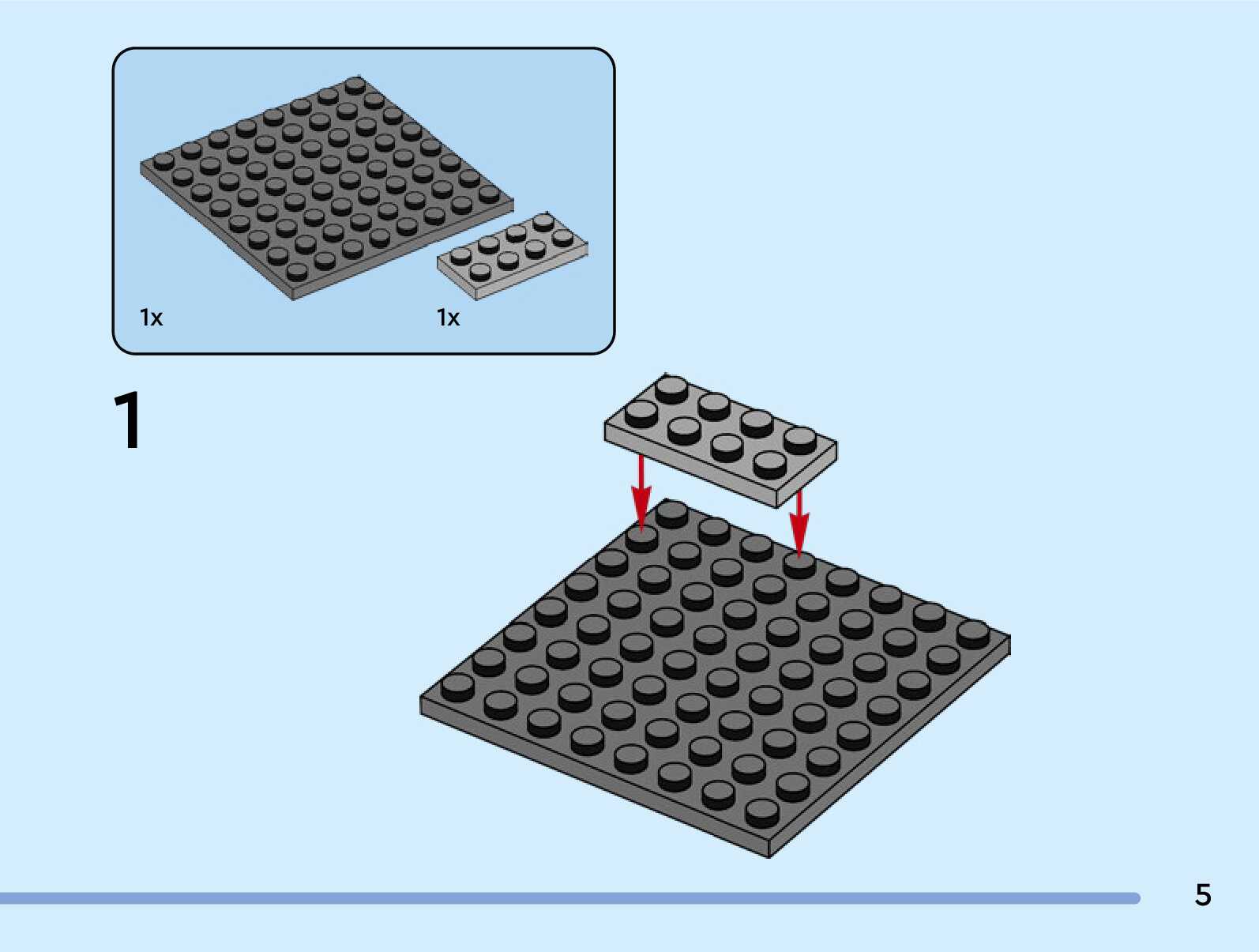 1x

1x

1

5