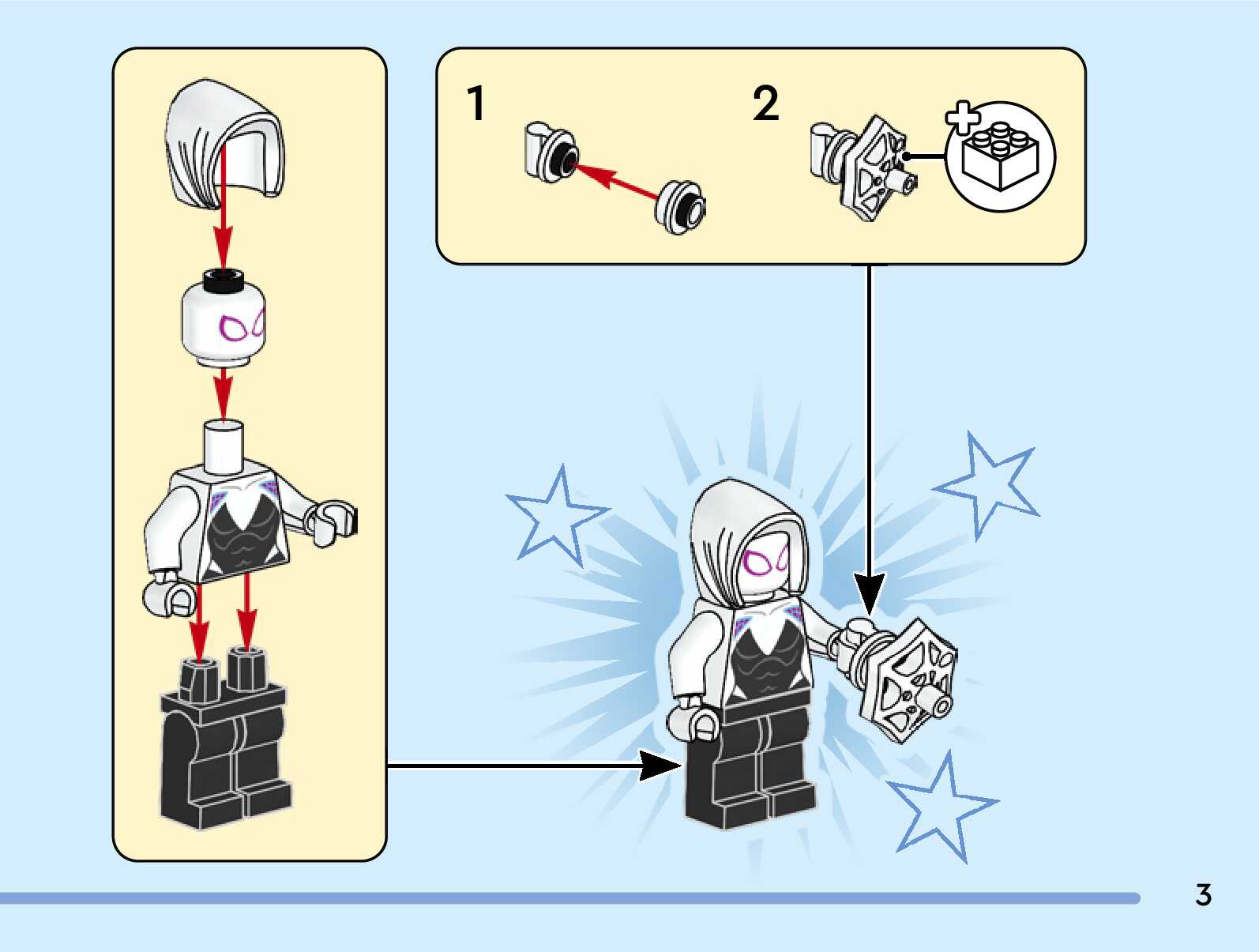 1

2

3