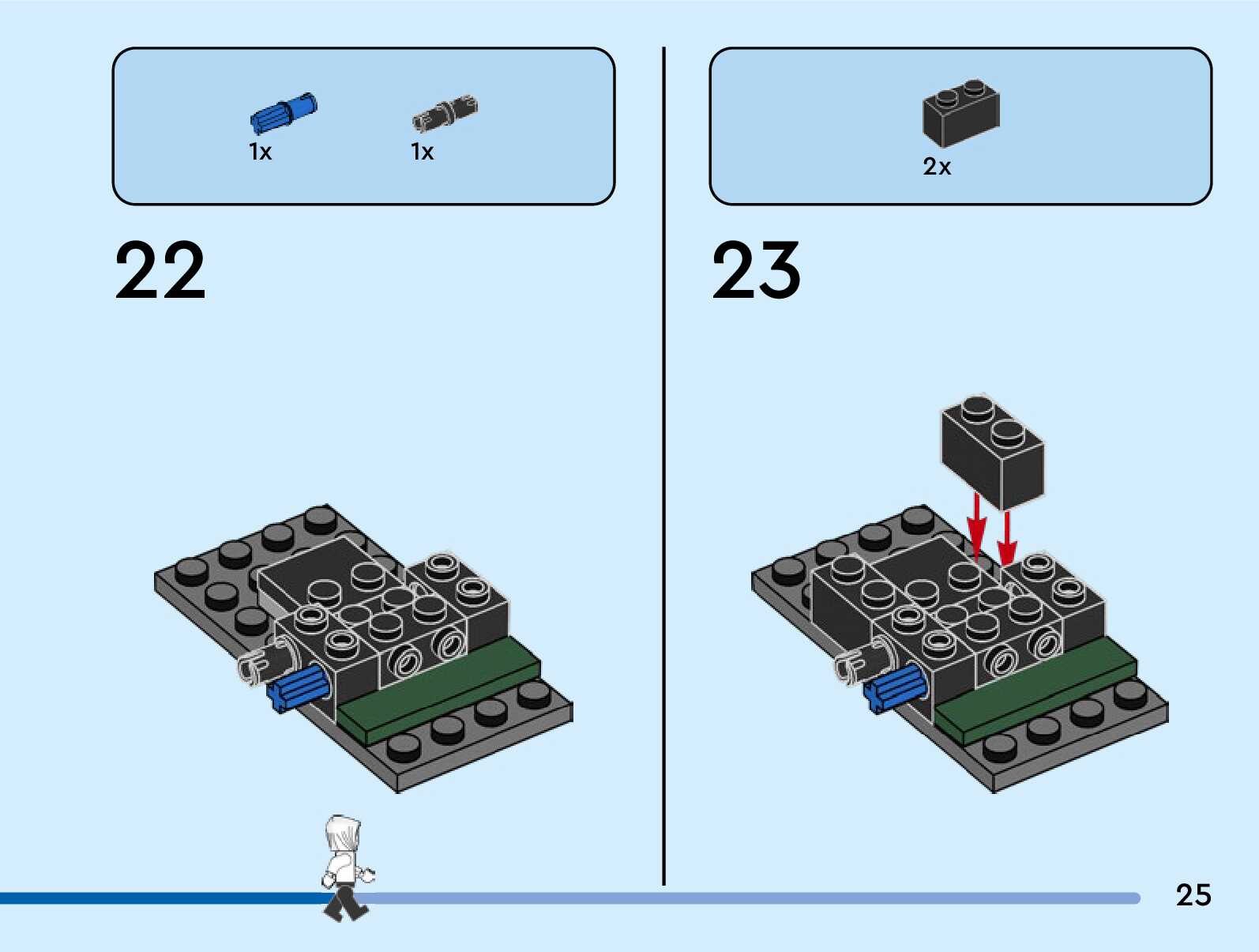 1x 1x

22

2x

23

25