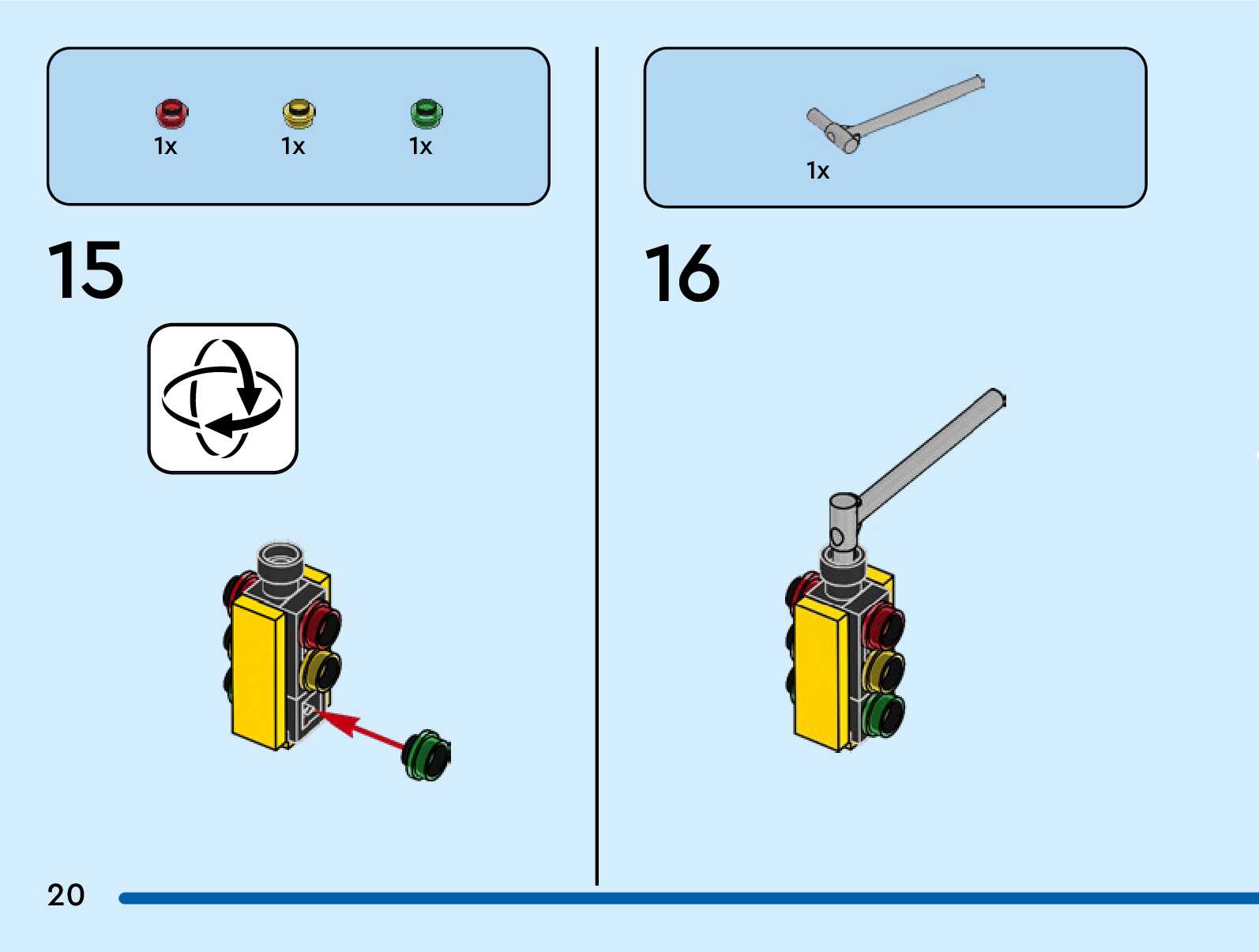 1x 1x 1x

15

1x

16

20